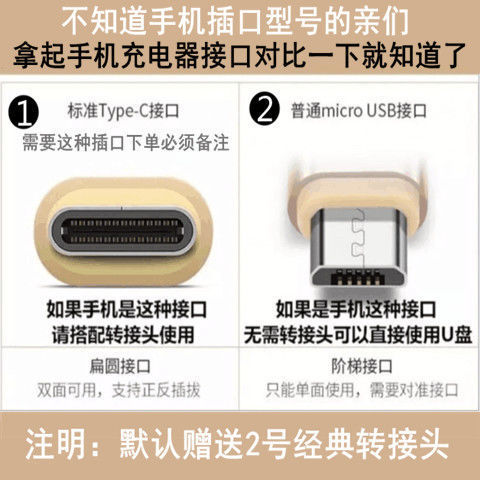 不知道手机插口型号的亲们
拿起手机充电器接口对比一下就知道了

1 标准Type-C接口
需要这种插口下单必须备注

如果手机是这种接口
请搭配转接头使用

扁圆接口
双面可用，支持正反插拔

2 普通micro USB接口

如果是手机这种接口
无需转接头可以直接使用U盘

阶梯接口
只能单面使用，需要对准接口

注明：默认赠送2号经典转接头