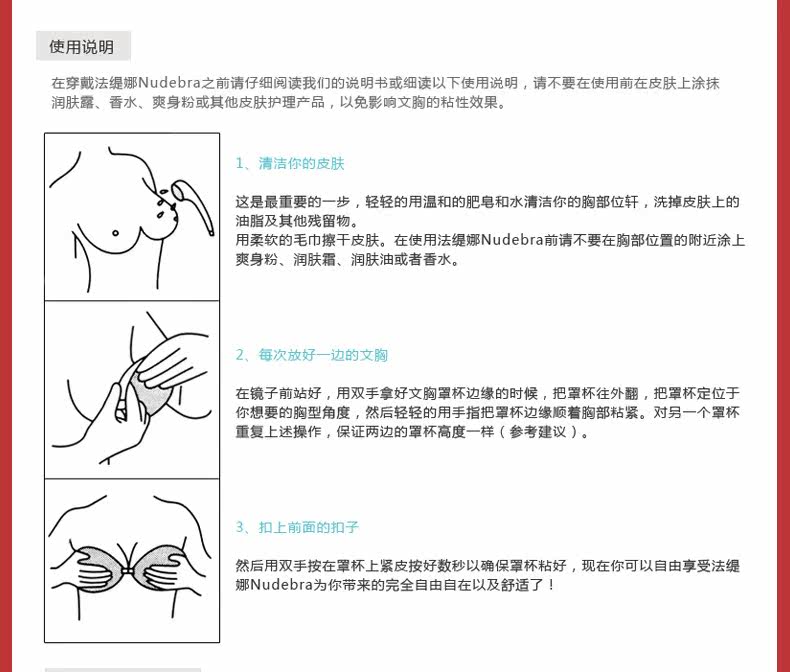 使用说明

在穿戴法缇娜Nudebra之前请仔细阅读我们的说明书或细读以下使用说明，请不要在使用前在皮肤上涂抹润肤露、香水、爽身粉或其他皮肤护理产品，以免影响文胸的粘性效果。

1、清洁你的皮肤

这是最重要的一步，轻轻的用温和的肥皂和水清洁你的胸部位轩，洗掉皮肤上的油脂及其他残留物。
用柔软的毛巾擦干皮肤。在使用法缇娜Nudebra前请不要在胸部位置的附近涂上爽身粉、润肤霜、润肤油或者香水。

2、每次放好一边的文胸

在镜子前站好，用双手拿好文胸罩杯边缘的时候，把罩杯往外翻，把罩杯定位于你想要的胸型角度，然后轻轻的用手指把罩杯边缘顺着胸部粘紧。对另一个罩杯重复上述操作，保证两边的罩杯高度一样（参考建议）。

3、扣上前面的扣子

然后用双手按在罩杯上紧皮按好数秒以确保罩杯粘好，现在你可以自由享受法缇娜Nudebra为你带来的完全自由自在以及舒适了！