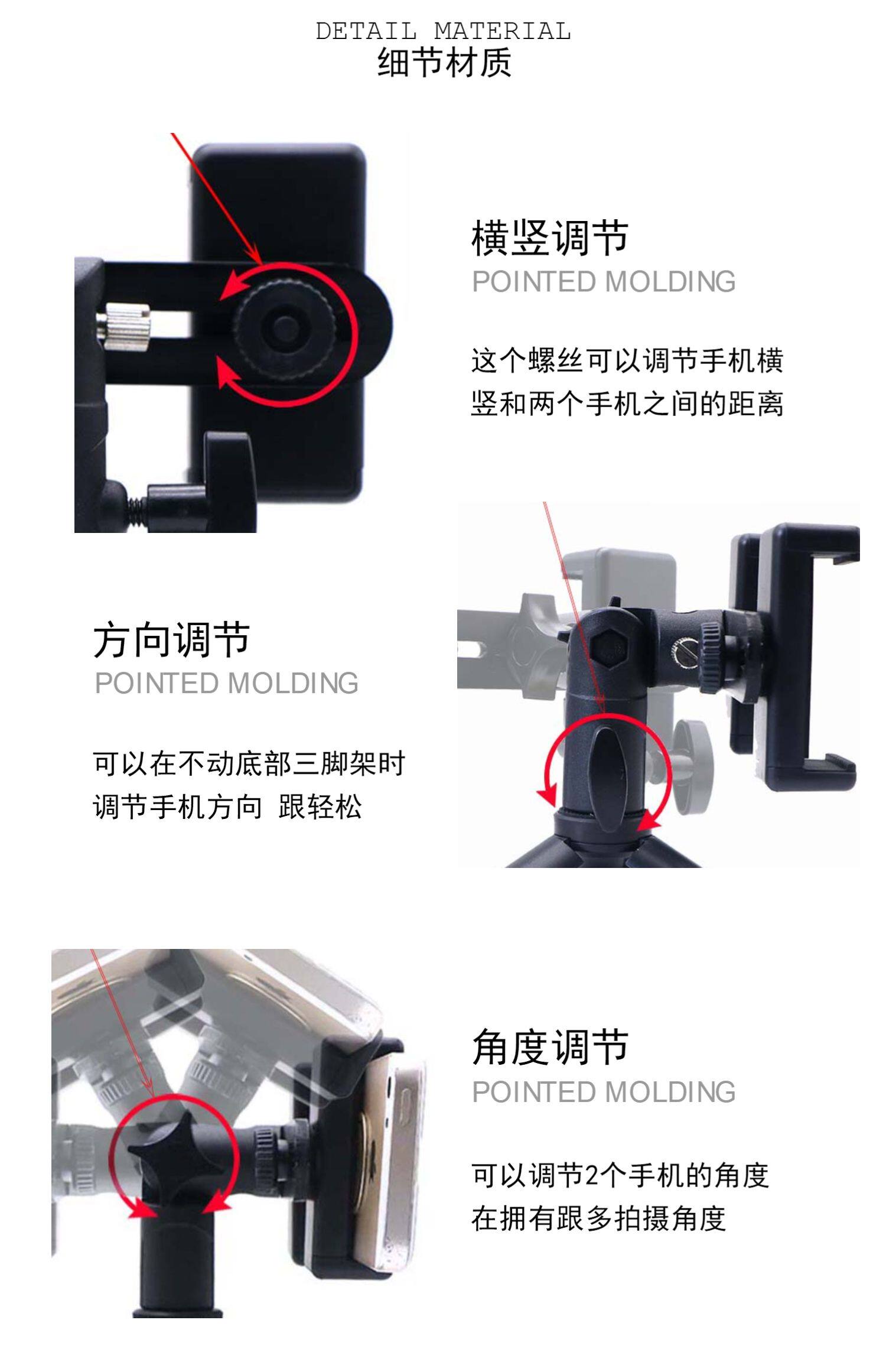 DETAIL MATERIAL
细节材质

横竖调节
POINTED MOLDING

这个螺丝可以调节手机横竖和两个手机之间的距离

方向调节
POINTED MOLDING

可以在不动底部三脚架时调节手机方向 跟轻松

角度调节
POINTED MOLDING

可以调节2个手机的角度在拥有跟多拍摄角度