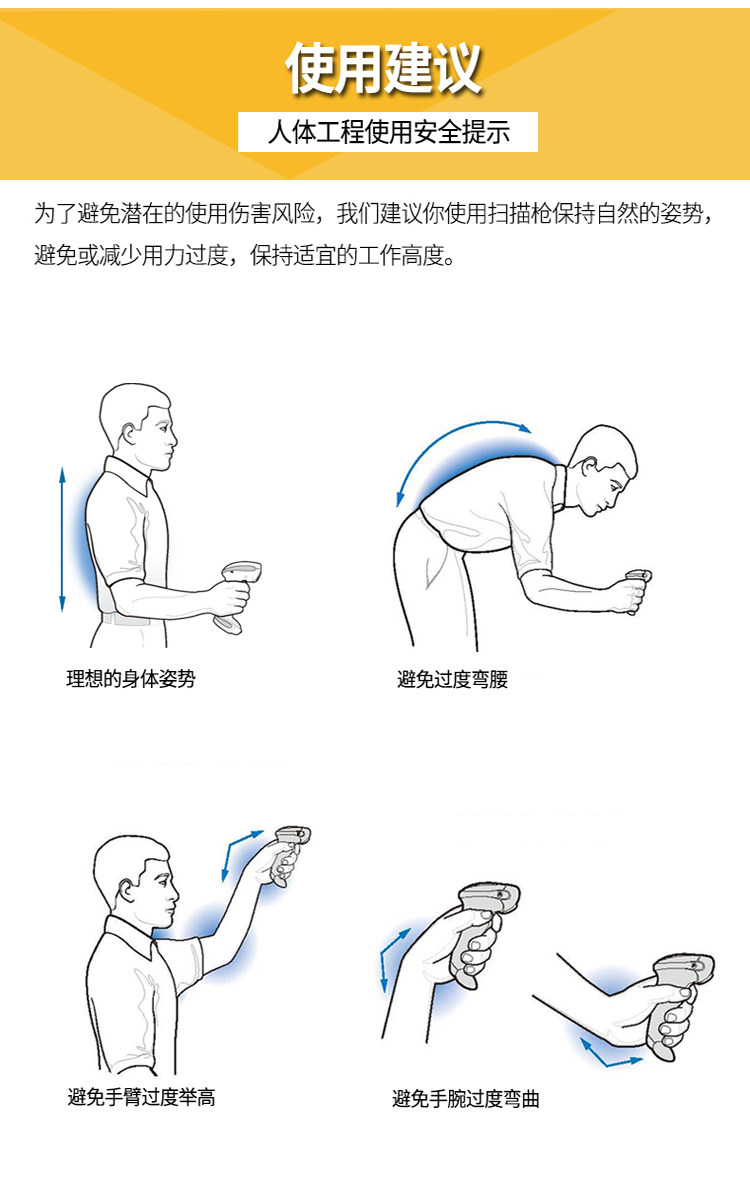 使用建议

人体工程使用安全提示

为了避免潜在的使用伤害风险，我们建议你使用扫描枪保持自然的姿势，避免或减少用力过度，保持适宜的工作高度。

理想的身体姿势

避免过度弯腰

避免手臂过度举高

避免手腕过度弯曲