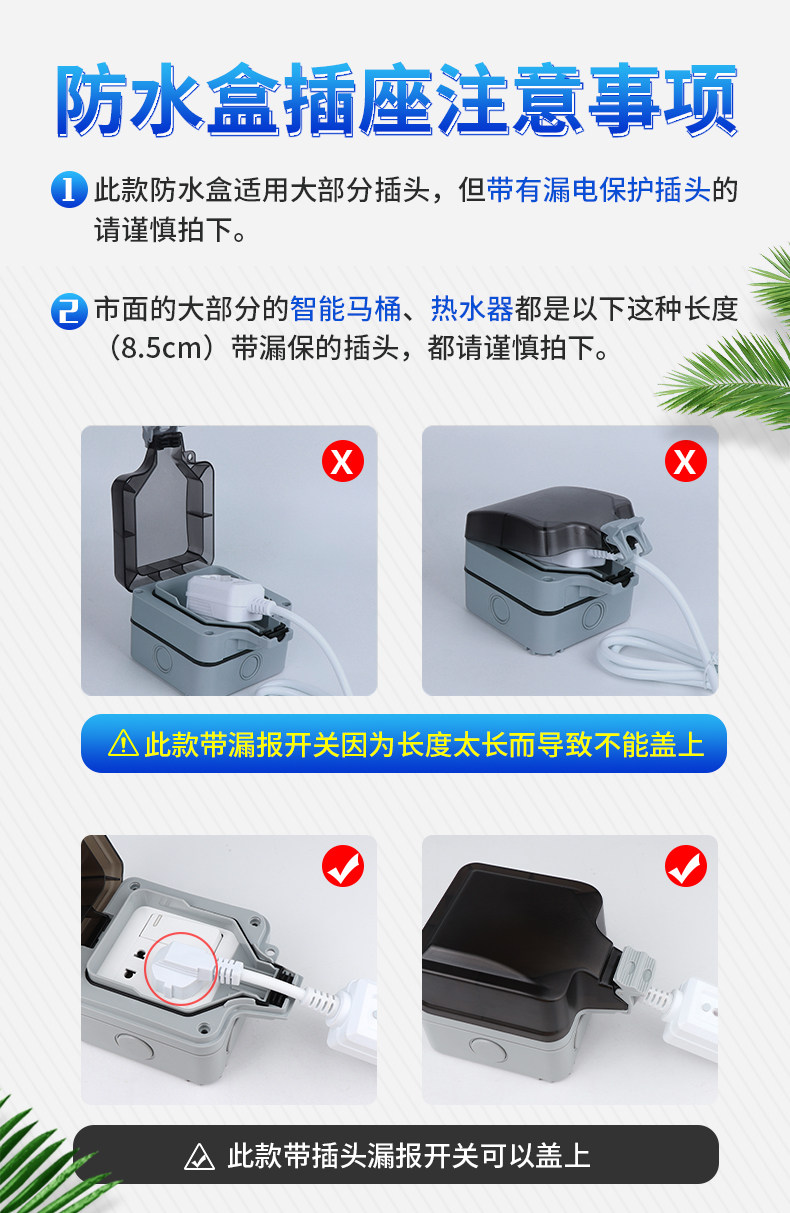 防水盒插座注意事项

1 此款防水盒适用大部分插头，但带有漏电保护插头的请谨慎拍下。

2 市面的大部分的智能马桶、热水器都是以下这种长度（8.5cm）带漏保的插头，都请谨慎拍下。

X

X

此款带漏报开关因为长度太长而导致不能盖上

此款带插头漏报开关可以盖上