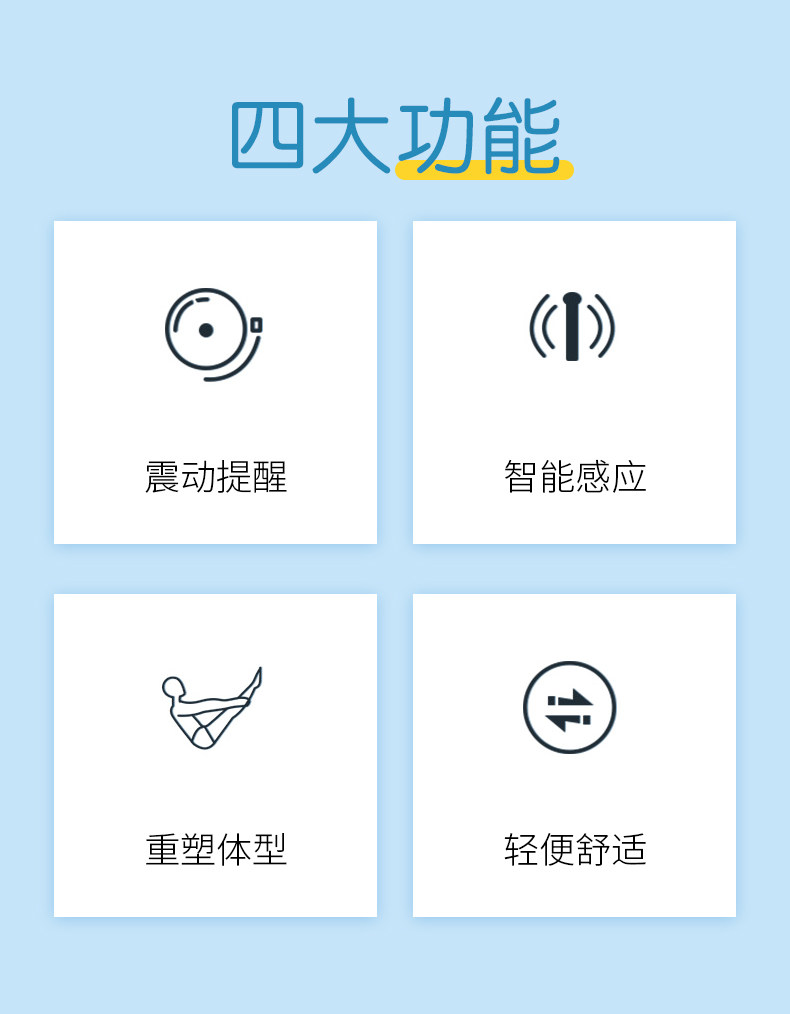 四大功能

震动提醒

智能感应

重塑体型

轻便舒适