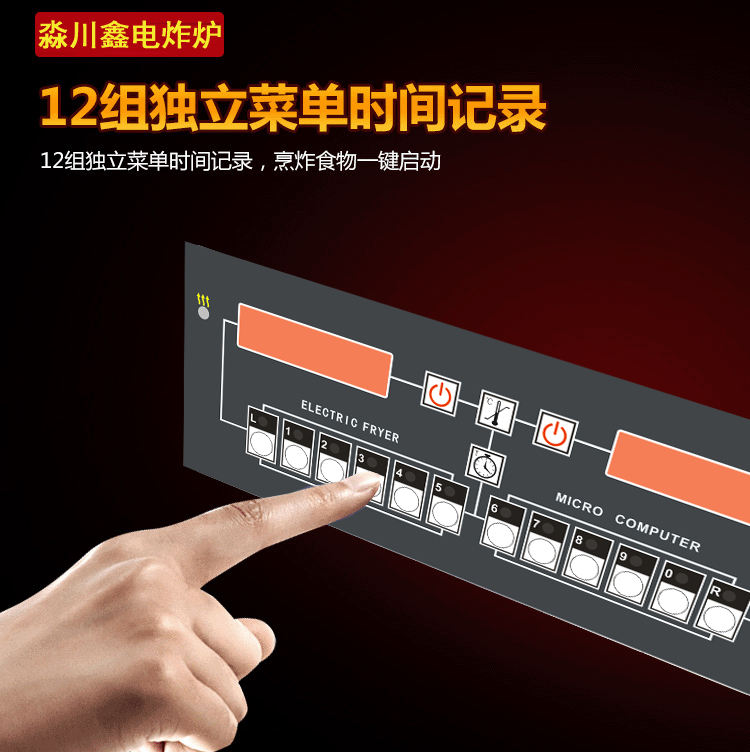 淼川鑫电炸炉

12组独立菜单时间记录

12组独立菜单时间记录，烹炸食物一键启动

ELECTRIC FRYER

L 1 2 3 4 5

℃

MICRO COMPUTER

6 7 8 9 0 R