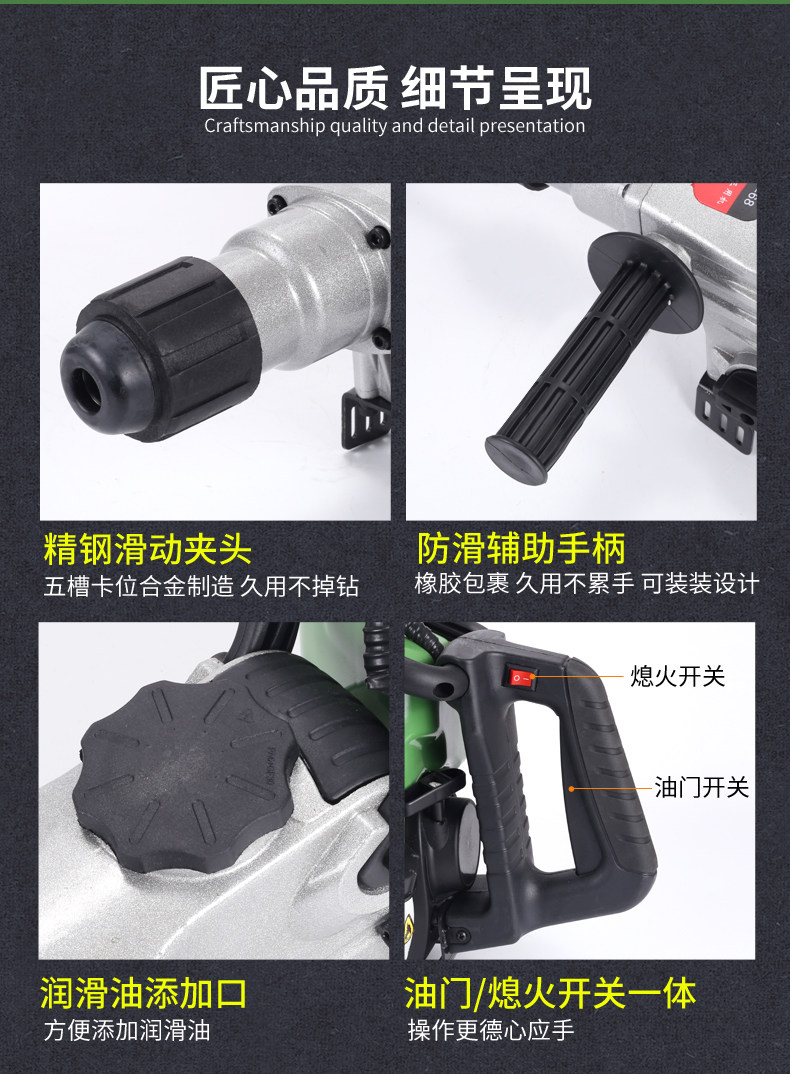 匠心品质 细节呈现
Craftsmanship quality and detail presentation

精钢滑动夹头
五槽卡位合金制造 久用不掉钻

防滑辅助手柄
橡胶包裹 久用不累手 可装装设计

熄火开关
油门开关

润滑油添加口
方便添加润滑油

油门/熄火开关一体
操作更德心应手