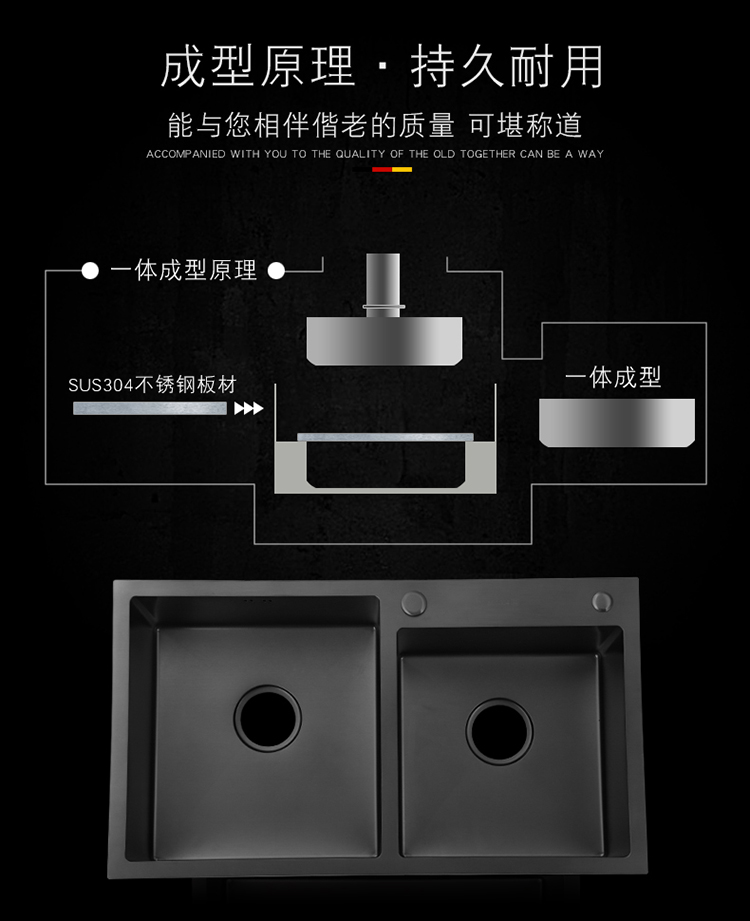 成型原理 · 持久耐用

能与您相伴偕老的质量 可堪称道

ACCOMPANIED WITH YOU TO THE QUALITY OF THE OLD TOGETHER CAN BE A WAY

一体成型原理

SUS304不锈钢板材

一体成型