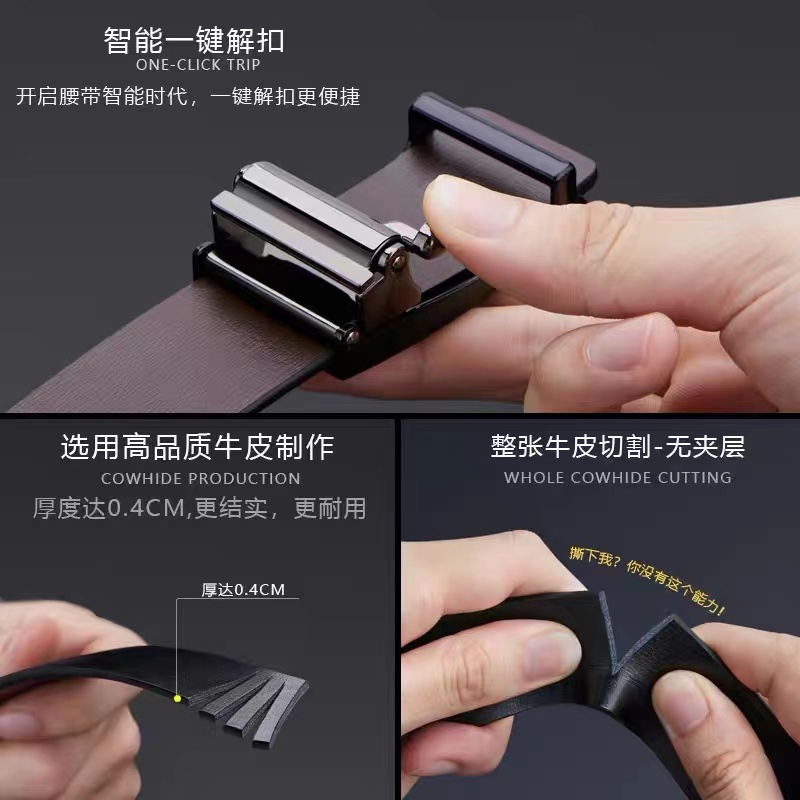 智能一键解扣
ONE-CLICK TRIP
开启腰带智能时代，一键解扣更便捷

选用高品质牛皮制作
COWHIDE PRODUCTION
厚度达0.4CM,更结实，更耐用

厚达0.4CM

整张牛皮切割-无夹层
WHOLE COWHIDE CUTTING

撕下我？你没有这个能力！