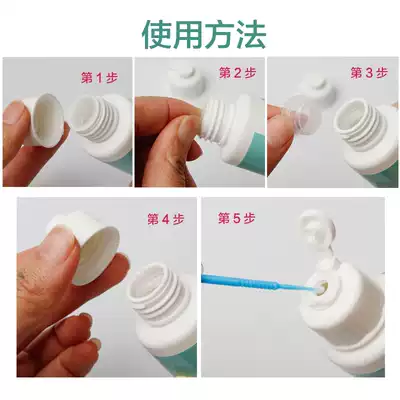 使用方法

第 1 步

第 2 步

第 3 步

第 4 步

第 5 步