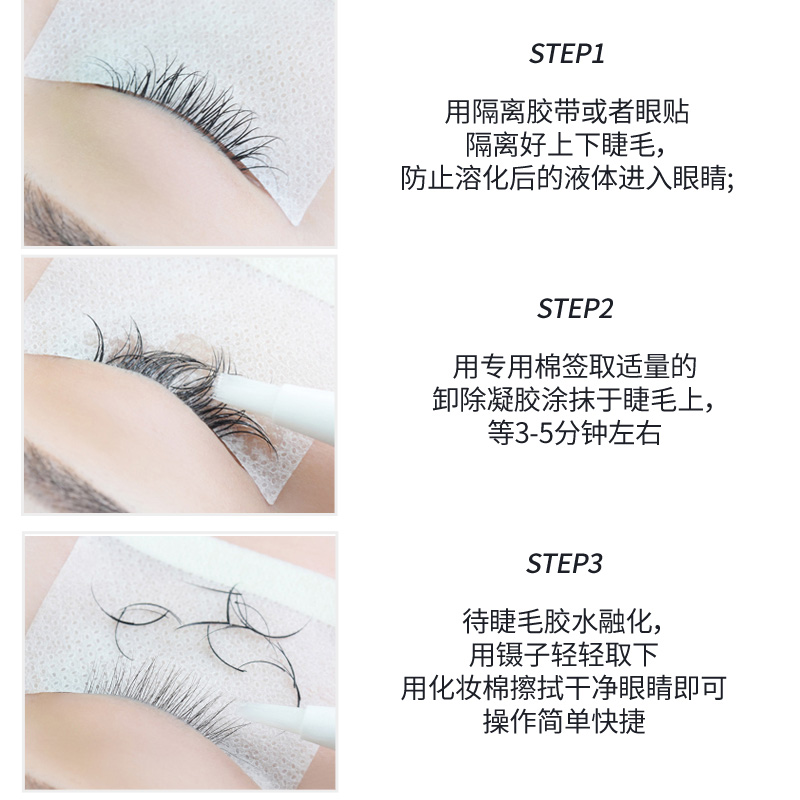 STEP1

用隔离胶带或者眼贴
隔离好上下睫毛，
防止溶化后的液体进入眼睛;

STEP2

用专用棉签取适量的
卸除凝胶涂抹于睫毛上，
等3-5分钟左右

STEP3

待睫毛胶水融化，
用镊子轻轻取下
用化妆棉擦拭干净眼睛即可
操作简单快捷