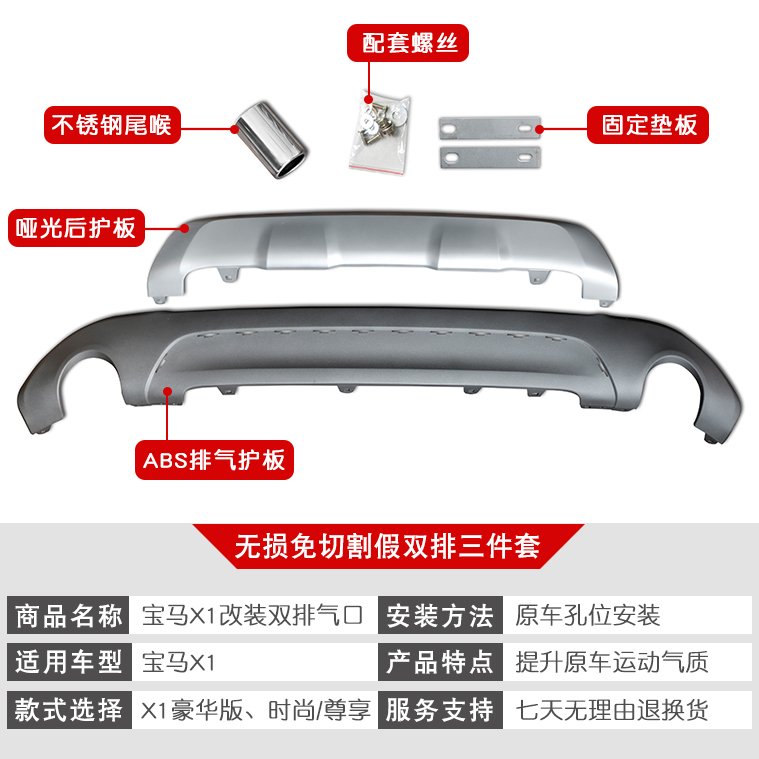 配套螺丝

不锈钢尾喉

固定垫板

哑光后护板

ABS排气护板

无损免切割假双排三件套

| 商品名称 | 宝马X1改装双排气口 | 安装方法 | 原车孔位安装 |
|---|---|---|---|
| 适用车型 | 宝马X1 | 产品特点 | 提升原车运动气质 |
| 款式选择 | X1豪华版、时尚/尊享 | 服务支持 | 七天无理由退换货 |