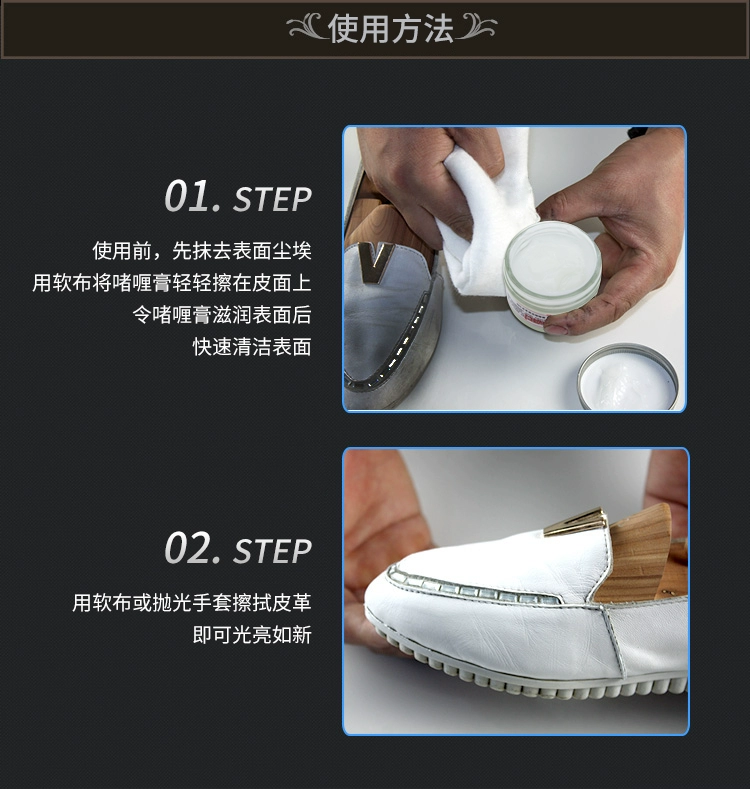 使用方法

01. STEP

使用前，先抹去表面尘埃
用软布将啫喱膏轻轻擦在皮面上
令啫喱膏滋润表面后
快速清洁表面

02. STEP

用软布或抛光手套擦拭皮革
即可光亮如新