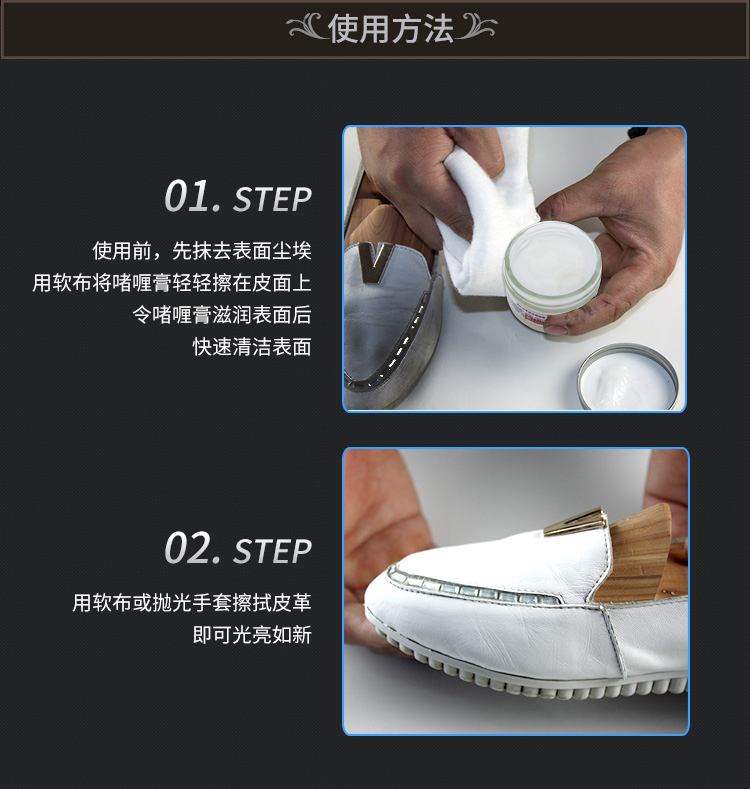 使用方法

01. STEP

使用前，先抹去表面尘埃
用软布将啫喱膏轻轻擦在皮面上
令啫喱膏滋润表面后
快速清洁表面

02. STEP

用软布或抛光手套擦拭皮革
即可光亮如新