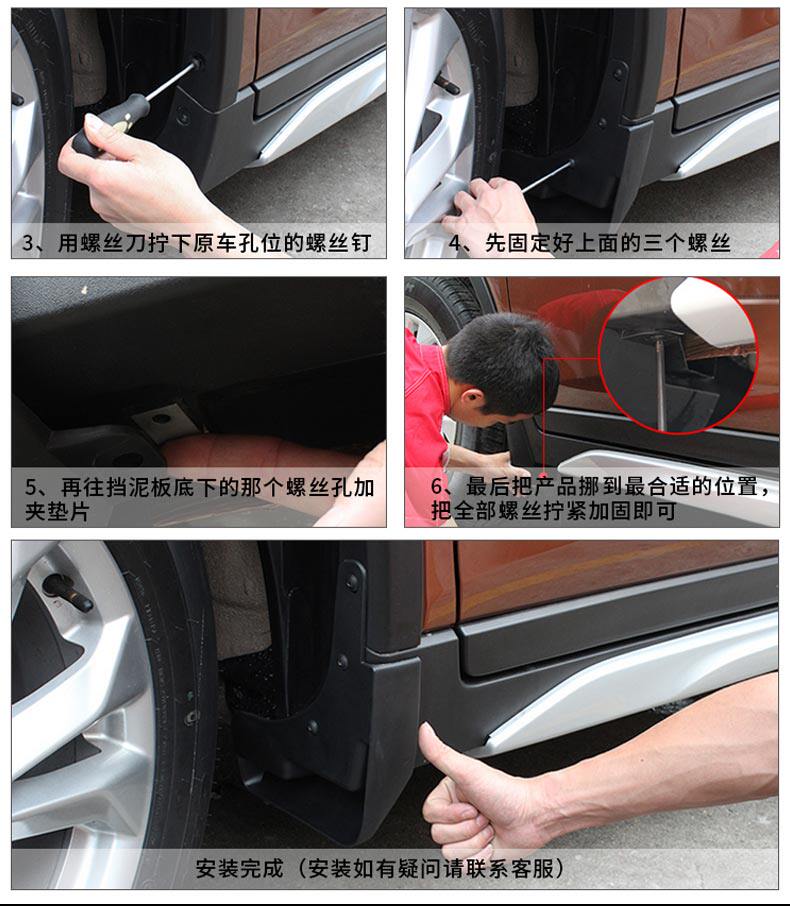 3、用螺丝刀拧下原车孔位的螺丝钉

4、先固定好上面的三个螺丝

5、再往挡泥板底下的那个螺丝孔加夹垫片

6、最后把产品挪到最合适的位置，把全部螺丝拧紧加固即可

安装完成（安装如有疑问请联系客服）