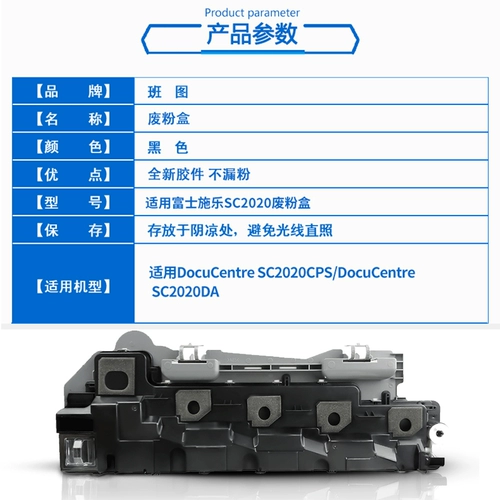 Product parameter

产品参数

| 【品　　牌】 | 班　图 |
|---|---|
| 【名　　称】 | 废粉盒 |
| 【颜　　色】 | 黑　色 |
| 【优　　点】 | 全新胶件 不漏粉 |
| 【型　　号】 | 适用富士施乐SC2020废粉盒 |
| 【保　　存】 | 存放于阴凉处，避免光线直照 |
| 【适用机型】 | 适用DocuCentre SC2020CPS/DocuCentre SC2020DA |