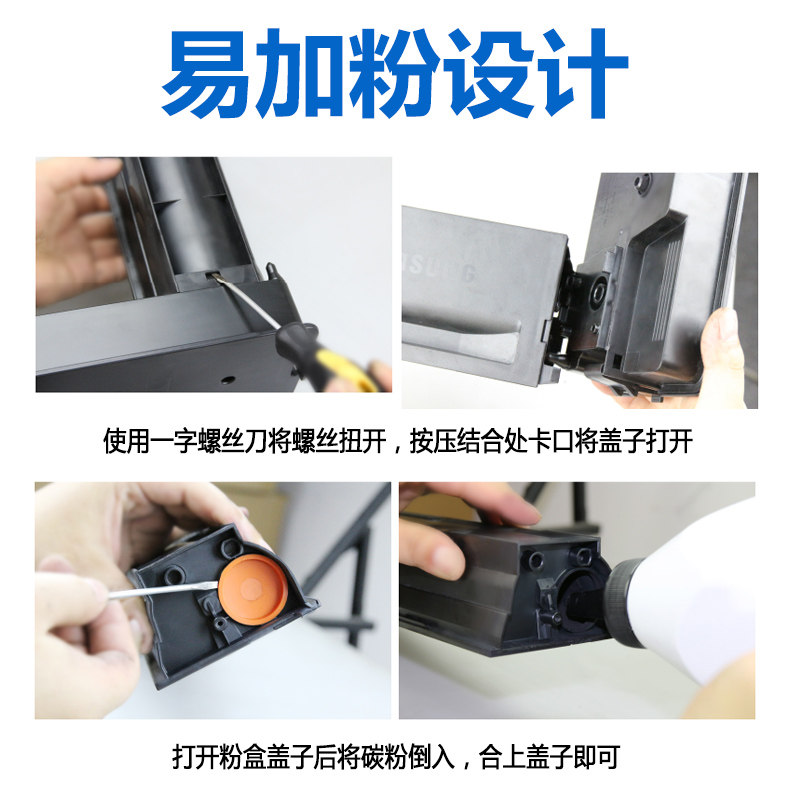 易加粉设计

SAMSUNG

使用一字螺丝刀将螺丝扭开，按压结合处卡口将盖子打开

打开粉盒盖子后将碳粉倒入，合上盖子即可