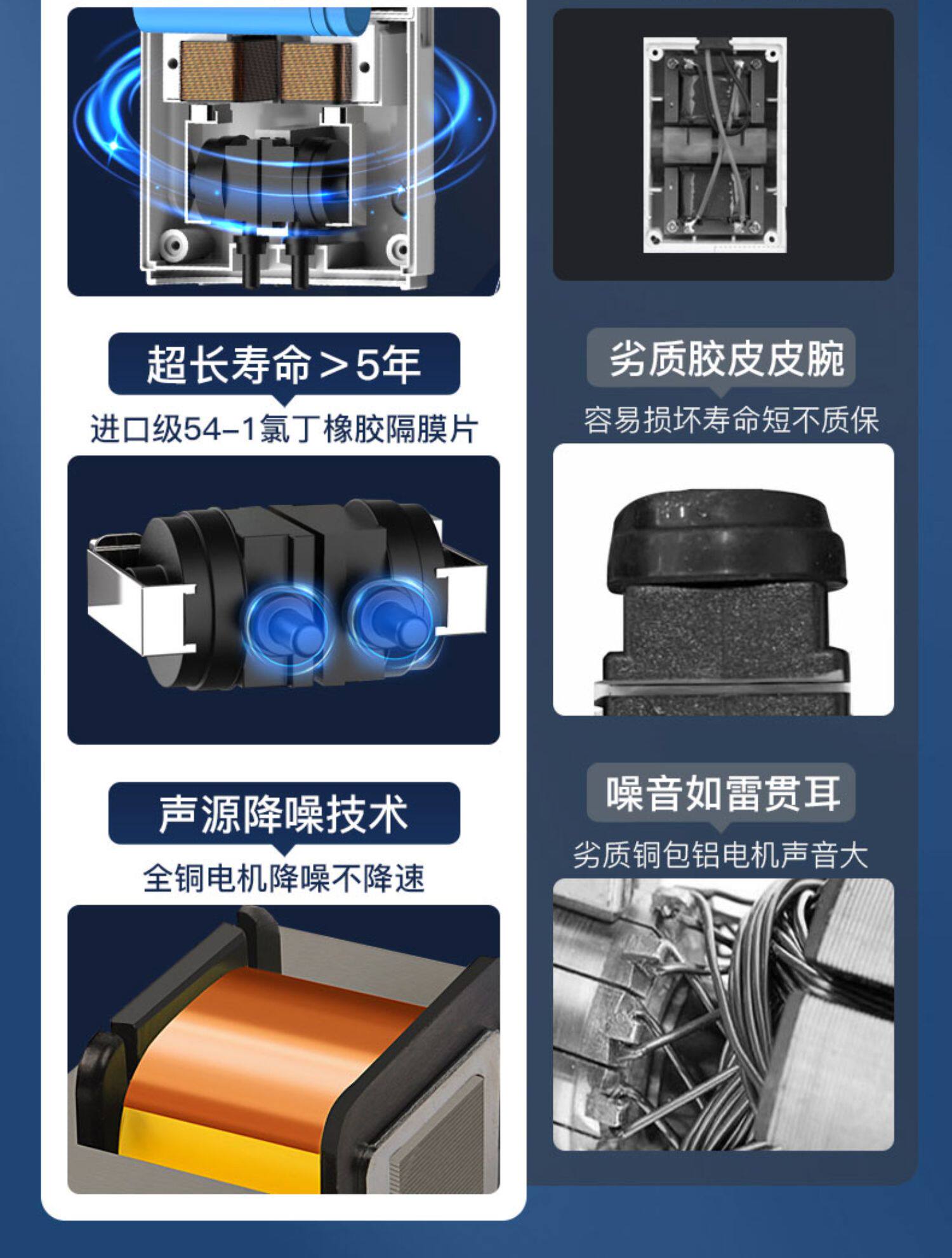 超长寿命＞5年

进口级54-1氯丁橡胶隔膜片

声源降噪技术

全铜电机降噪不降速

劣质胶皮皮腕

容易损坏寿命短不质保

噪音如雷贯耳

劣质铜包铝电机声音大