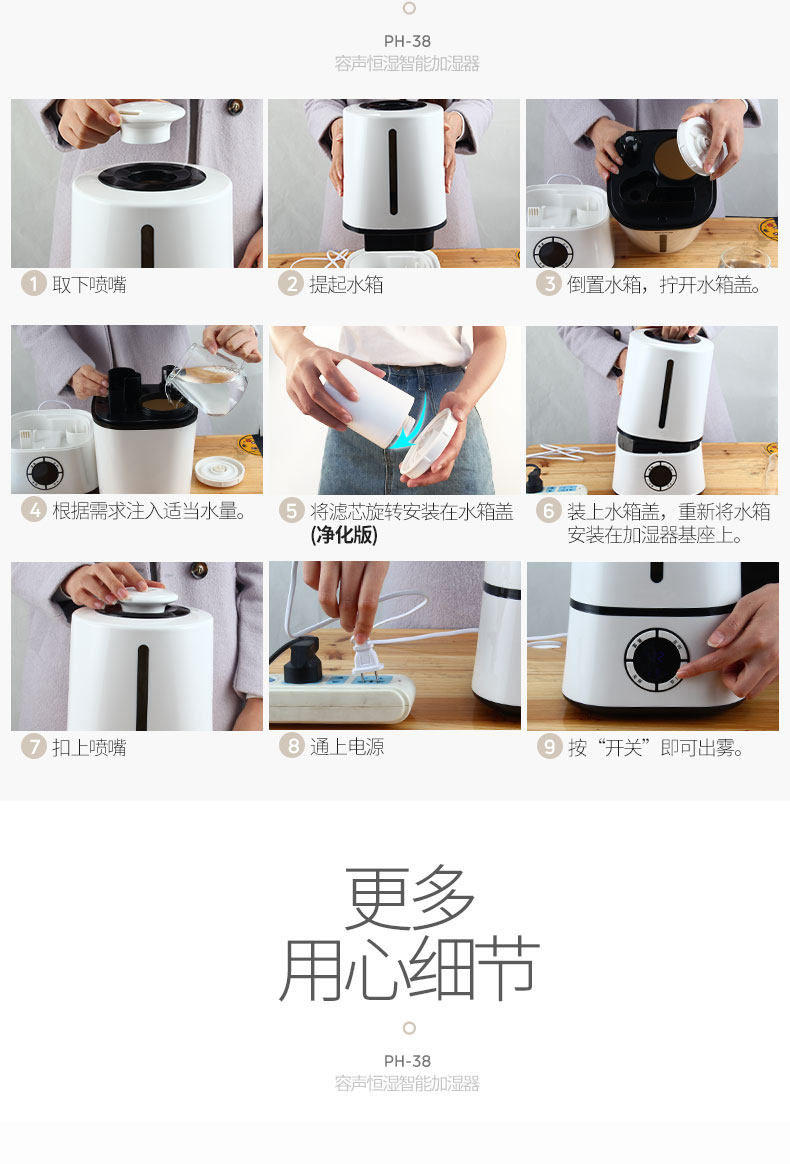 PH-38
容声恒湿智能加湿器

1 取下喷嘴

2 提起水箱

3 倒置水箱，拧开水箱盖。

4 根据需求注入适当水量。

5 将滤芯旋转安装在水箱盖 (净化版)

6 装上水箱盖，重新将水箱安装在加湿器基座上。

7 扣上喷嘴

8 通上电源

9 按“开关”即可出雾。

更多
用心细节

PH-38
容声恒湿智能加湿器