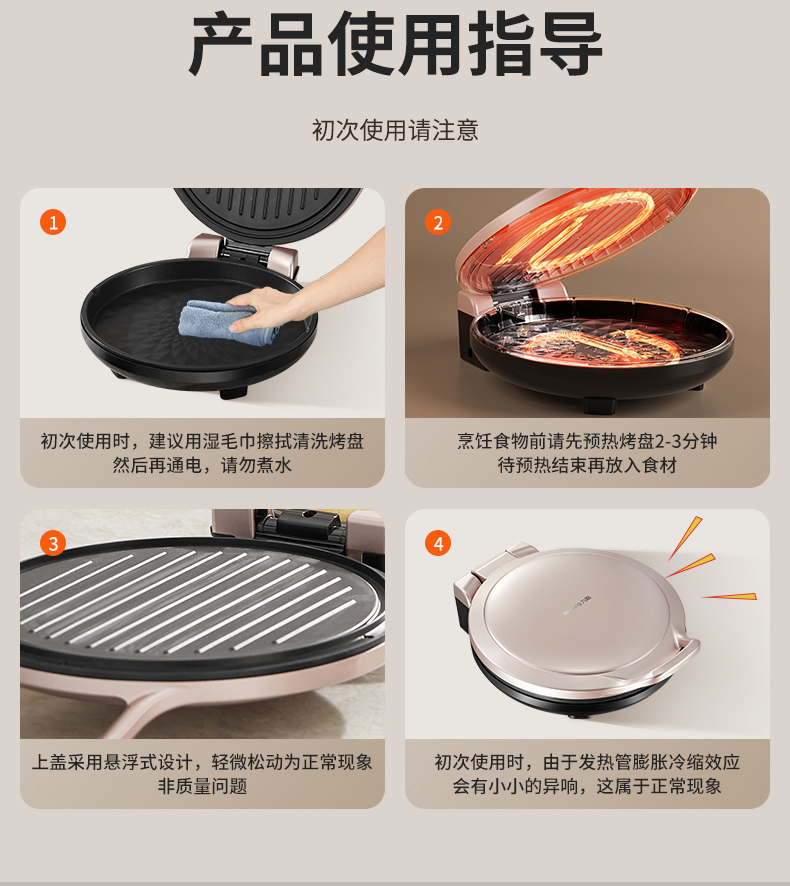 产品使用指导

初次使用请注意

1

初次使用时，建议用湿毛巾擦拭清洗烤盘
然后再通电，请勿煮水

2

烹饪食物前请先预热烤盘2-3分钟
待预热结束再放入食材

3

上盖采用悬浮式设计，轻微松动为正常现象
非质量问题

4

初次使用时，由于发热管膨胀冷缩效应
会有小小的异响，这属于正常现象