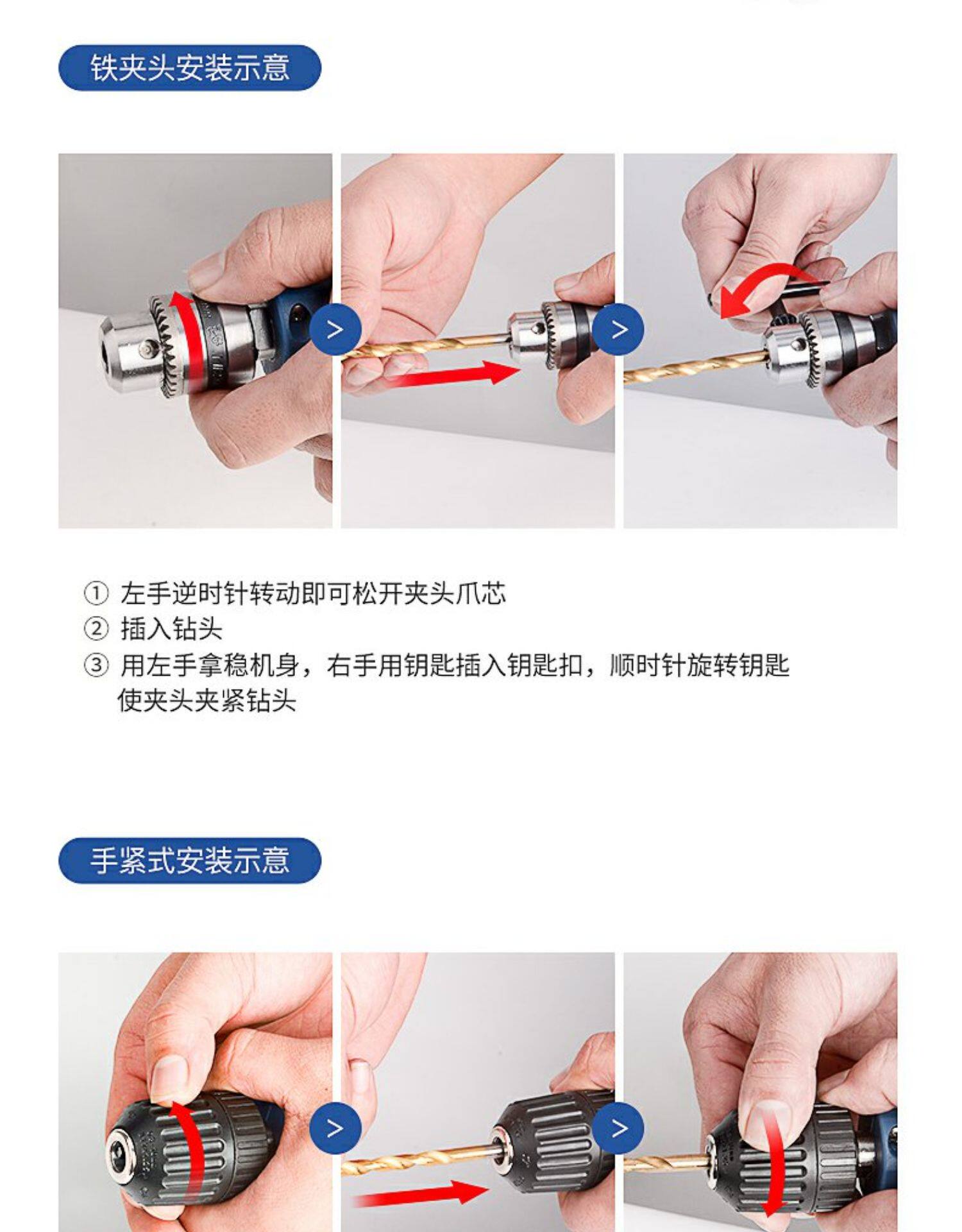 铁夹头安装示意

>

>

① 左手逆时针转动即可松开夹头爪芯
② 插入钻头
③ 用左手拿稳机身，右手用钥匙插入钥匙扣，顺时针旋转钥匙使夹头夹紧钻头

手紧式安装示意

>

>