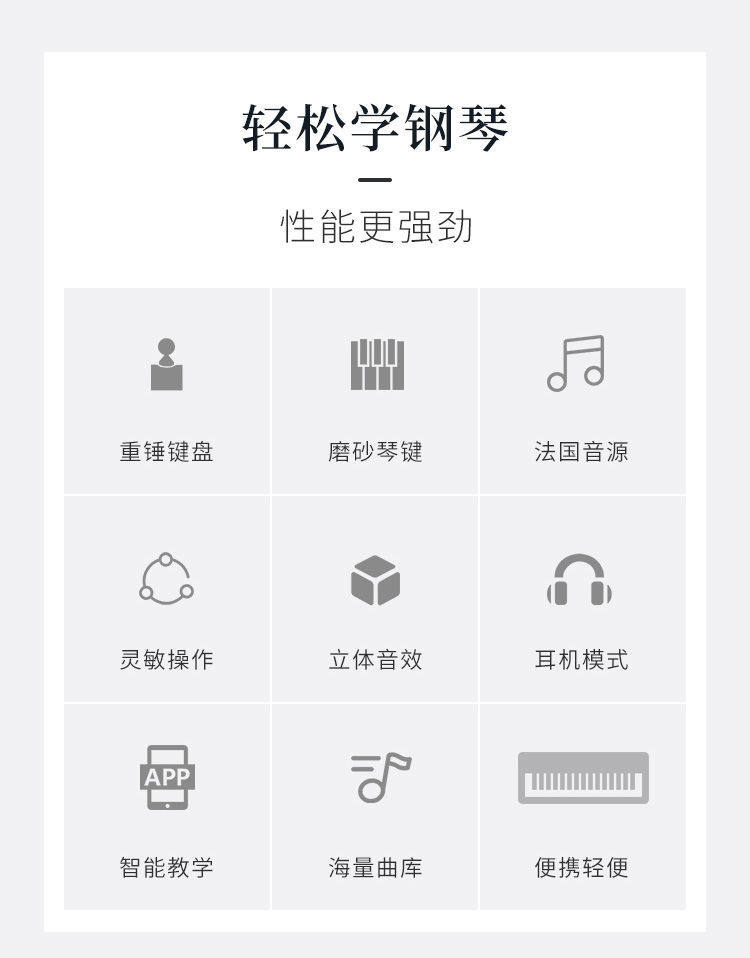 轻松学钢琴

性能更强劲

重锤键盘

磨砂琴键

法国音源

灵敏操作

立体音效

耳机模式

APP

智能教学

海量曲库

便携轻便