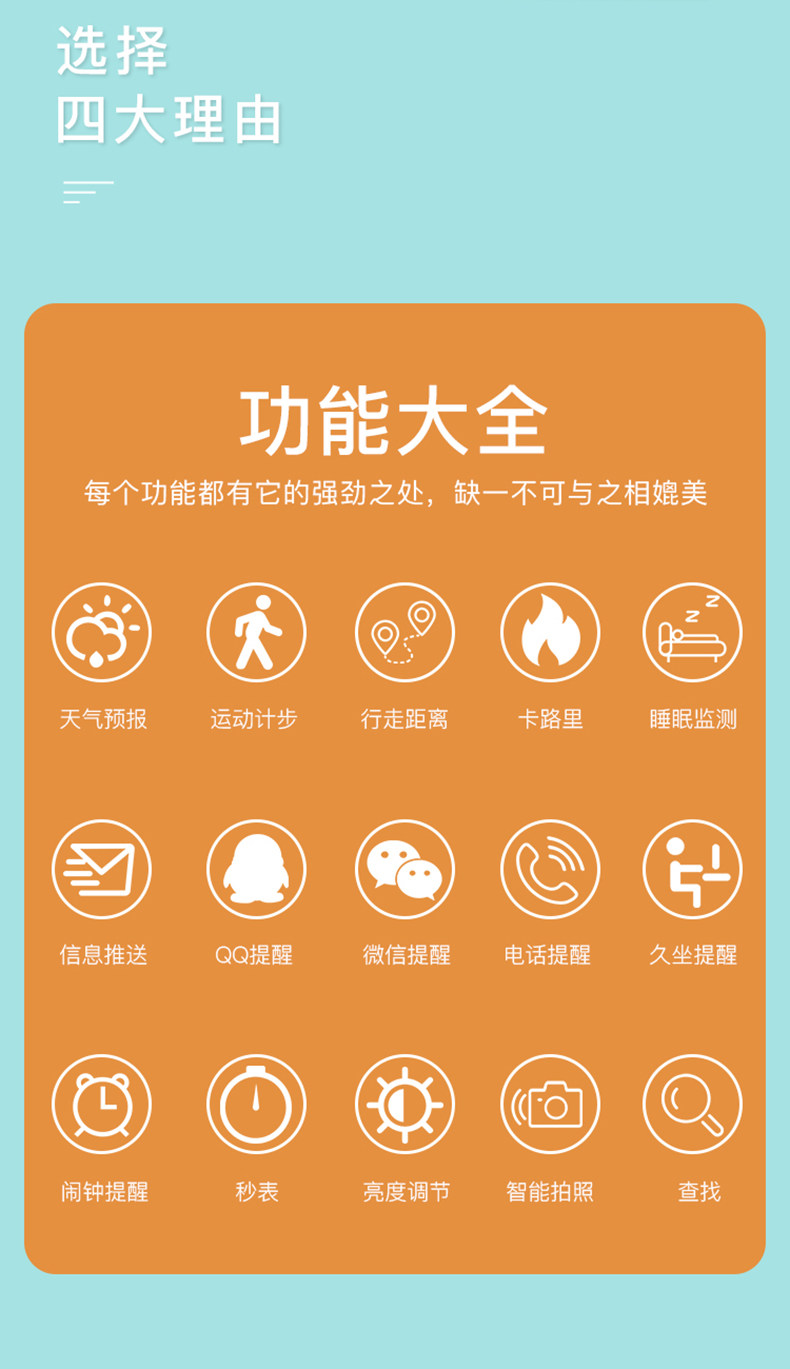 选择
四大理由

功能大全
每个功能都有它的强劲之处，缺一不可与之相媲美

天气预报
运动计步
行走距离
卡路里
睡眠监测

信息推送
QQ提醒
微信提醒
电话提醒
久坐提醒

闹钟提醒
秒表
亮度调节
智能拍照
查找