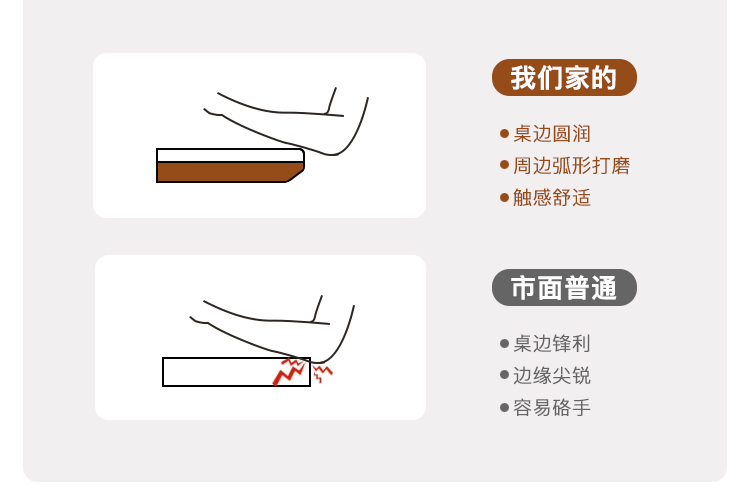 我们家的

● 桌边圆润
● 周边弧形打磨
● 触感舒适

市面普通

● 桌边锋利
● 边缘尖锐
● 容易硌手