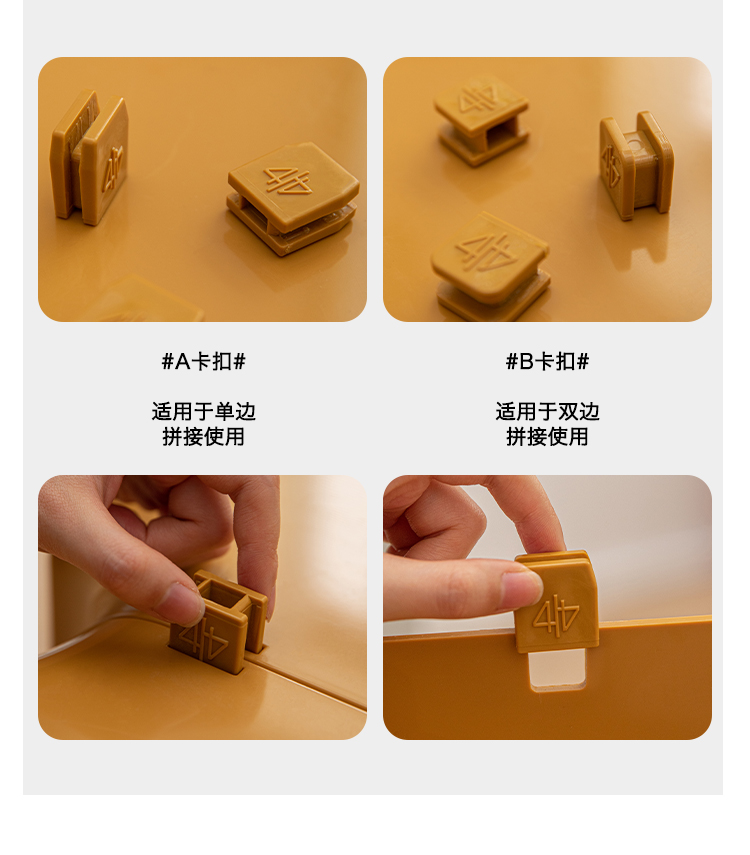 #A卡扣#

适用于单边
拼接使用

#B卡扣#

适用于双边
拼接使用