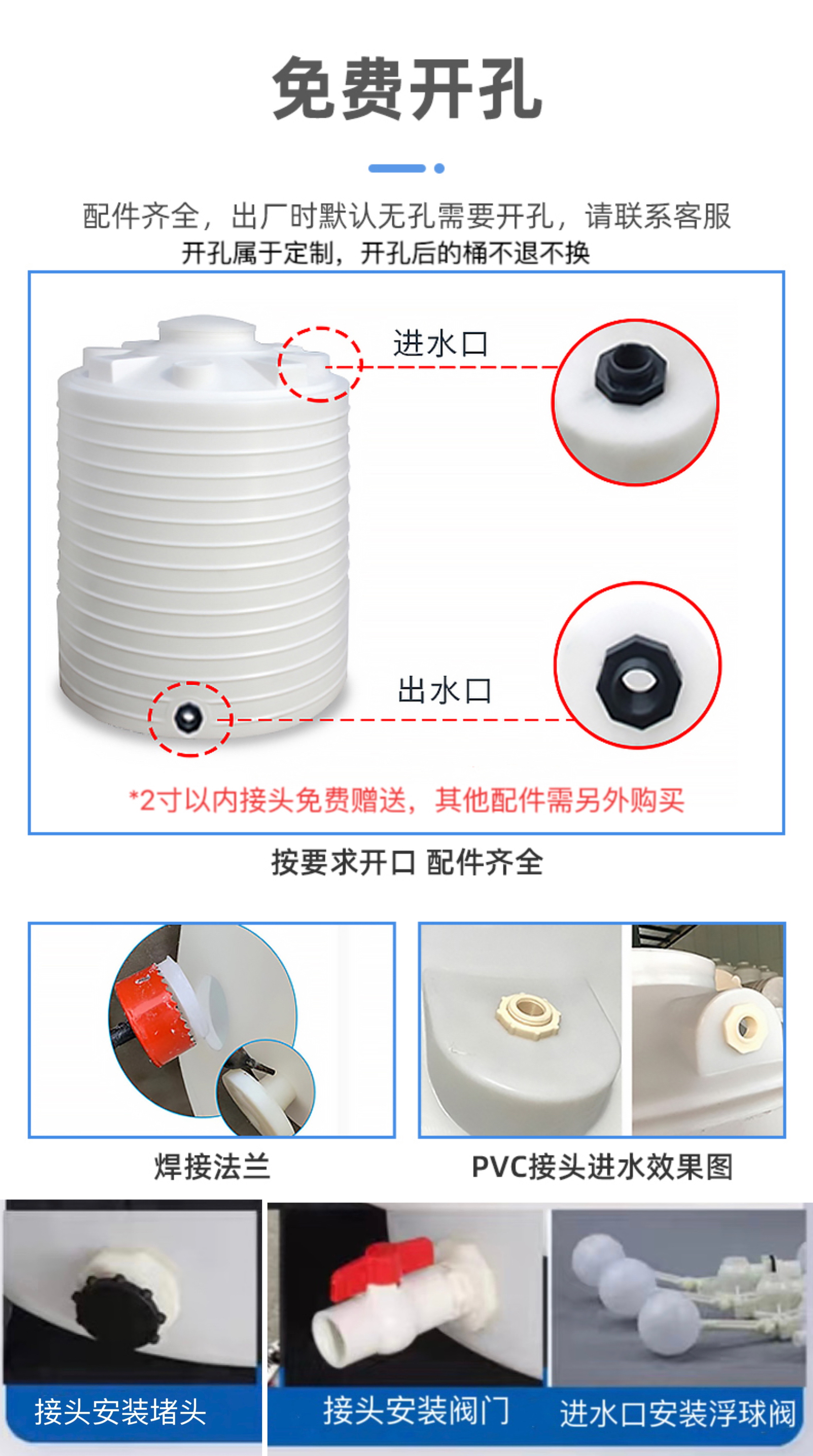 免费开孔

配件齐全，出厂时默认无孔需要开孔，请联系客服
开孔属于定制，开孔后的桶不退不换

进水口

出水口

*2寸以内接头免费赠送，其他配件需另外购买

按要求开口 配件齐全

焊接法兰

PVC接头进水效果图

接头安装堵头

接头安装阀门

进水口安装浮球阀