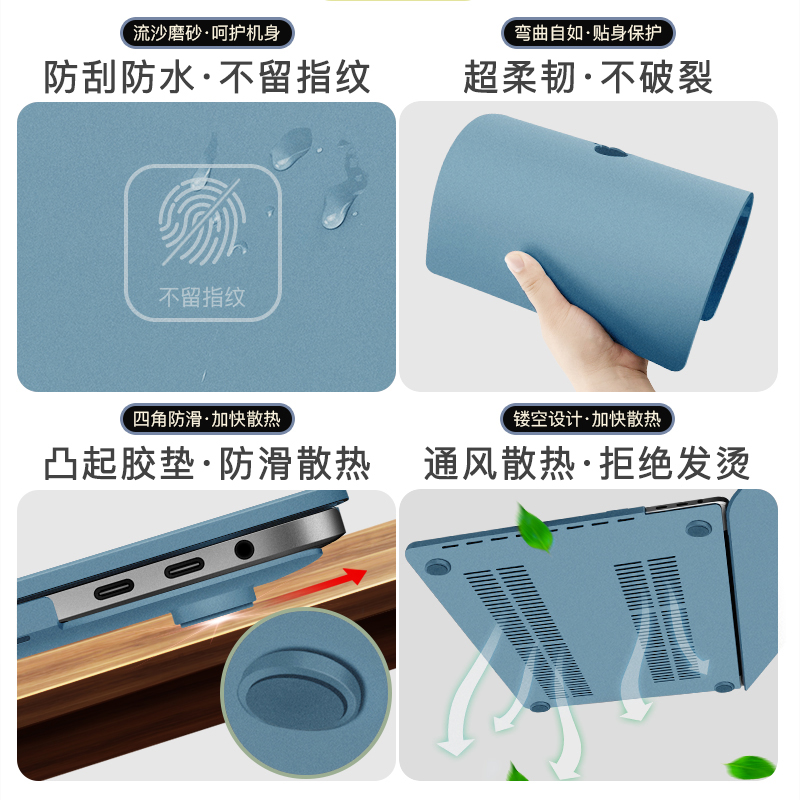 流沙磨砂·呵护机身
防刮防水·不留指纹

不留指纹

弯曲自如·贴身保护
超柔韧·不破裂

四角防滑·加快散热
凸起胶垫·防滑散热

镂空设计·加快散热
通风散热·拒绝发烫