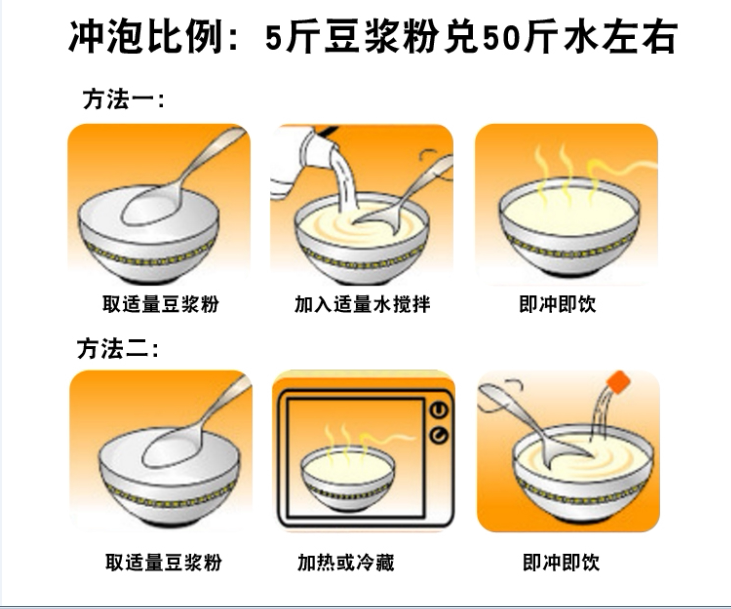 冲泡比例：5斤豆浆粉兑50斤水左右

方法一：

取适量豆浆粉

加入适量水搅拌

即冲即饮

方法二：

取适量豆浆粉

加热或冷藏

即冲即饮