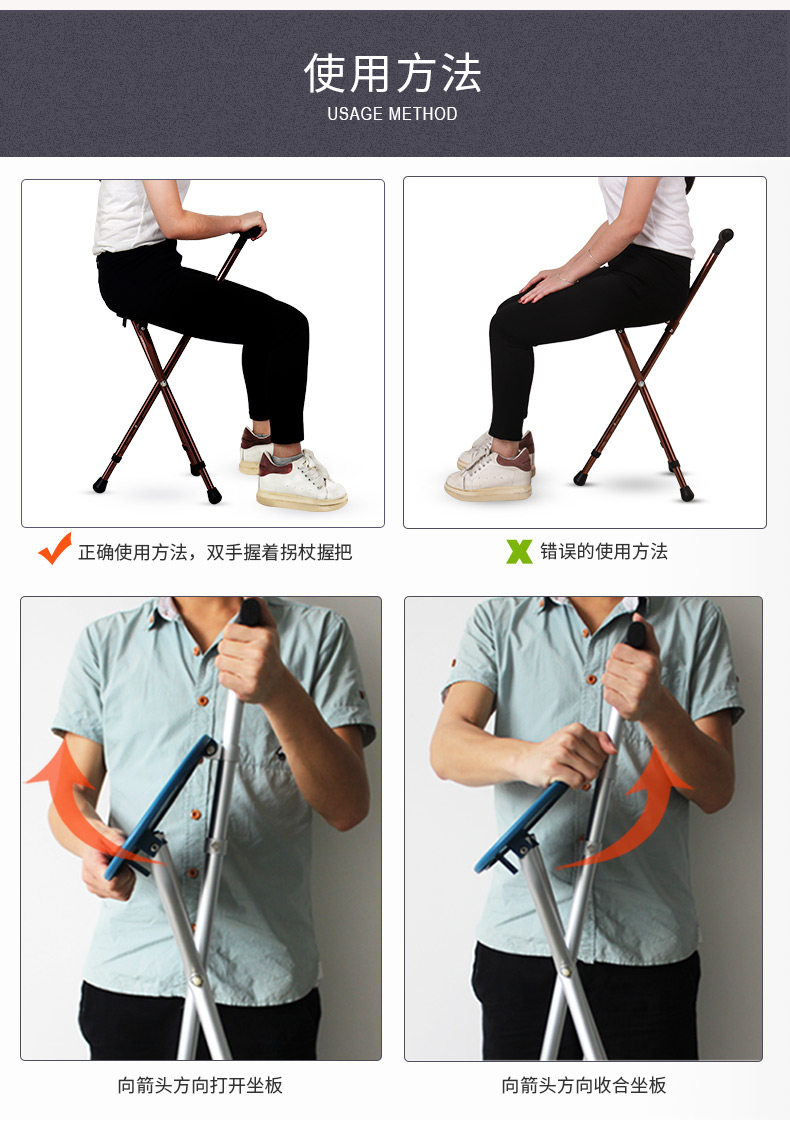 使用方法
USAGE METHOD

正确使用方法，双手握着拐杖握把

错误的使用方法

向箭头方向打开坐板

向箭头方向收合坐板