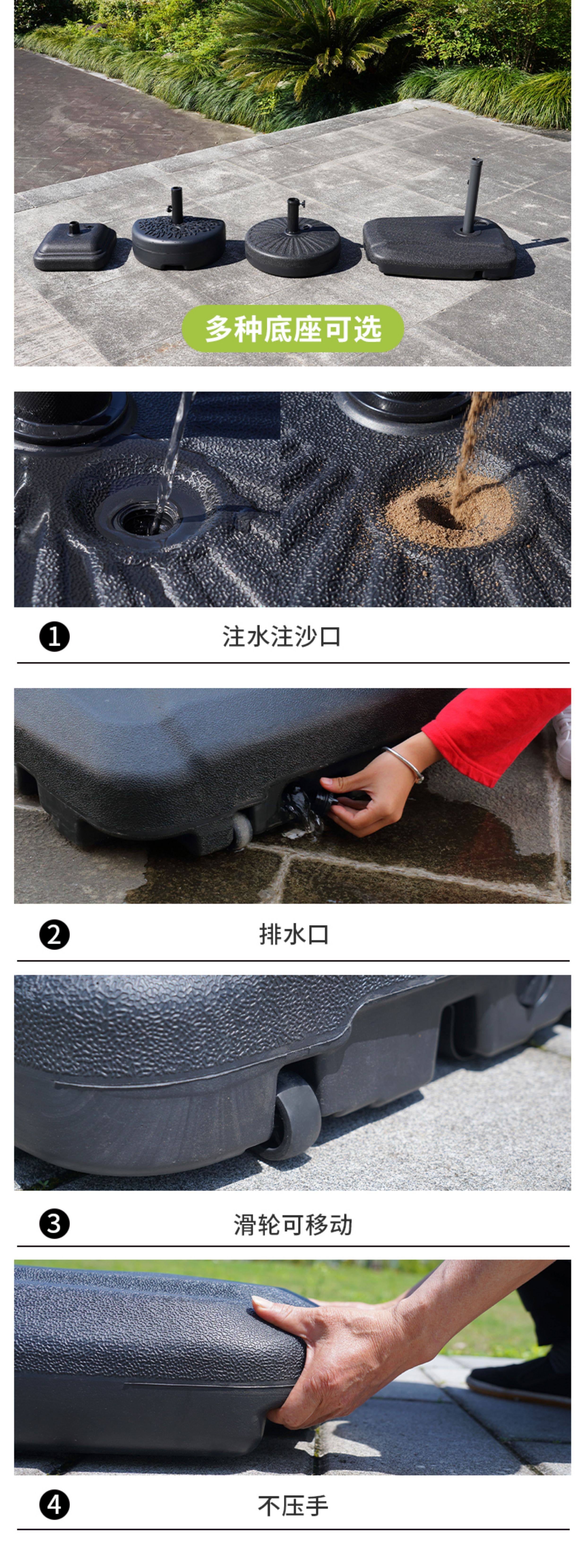 多种底座可选

❶ 注水注沙口

❷ 排水口

❸ 滑轮可移动

❹ 不压手