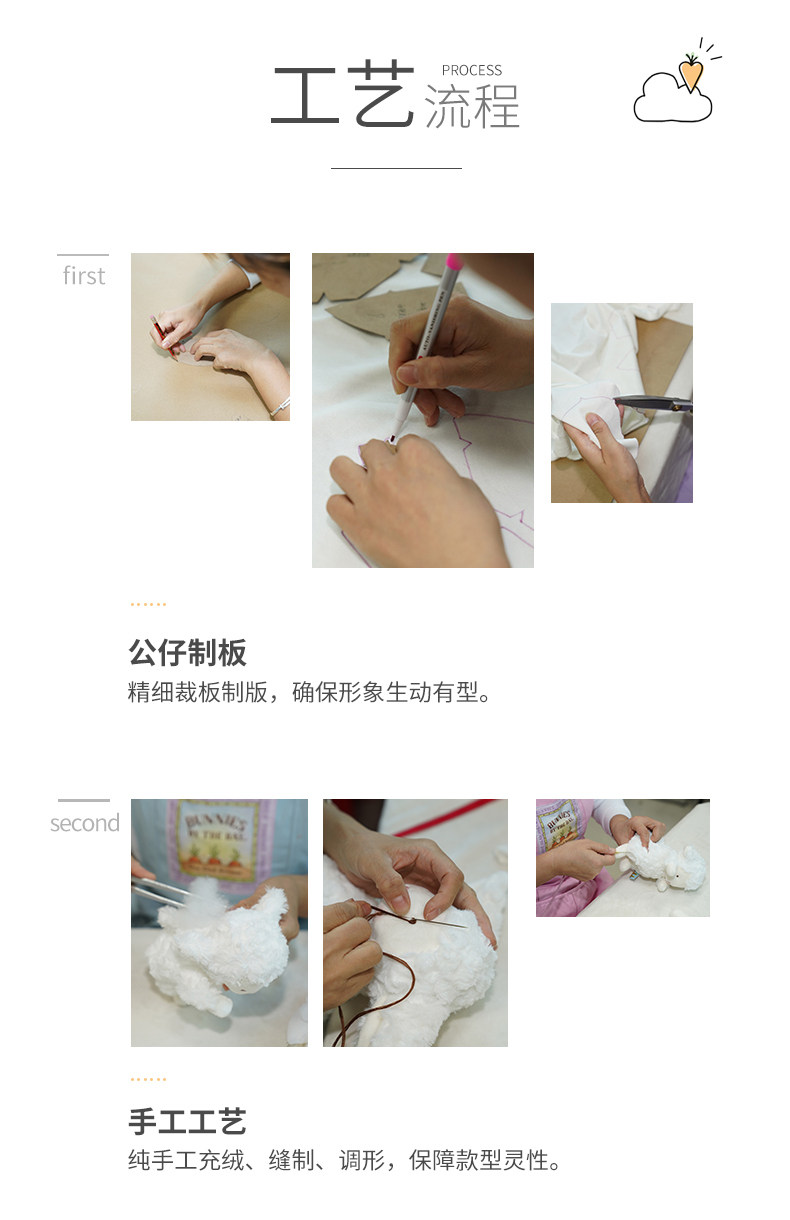 工艺 PROCESS 流程

first

公仔制板
精细裁板制版，确保形象生动有型。

second

BUNNIES BY THE BAY

手工工艺
纯手工充绒、缝制、调形，保障款型灵性。