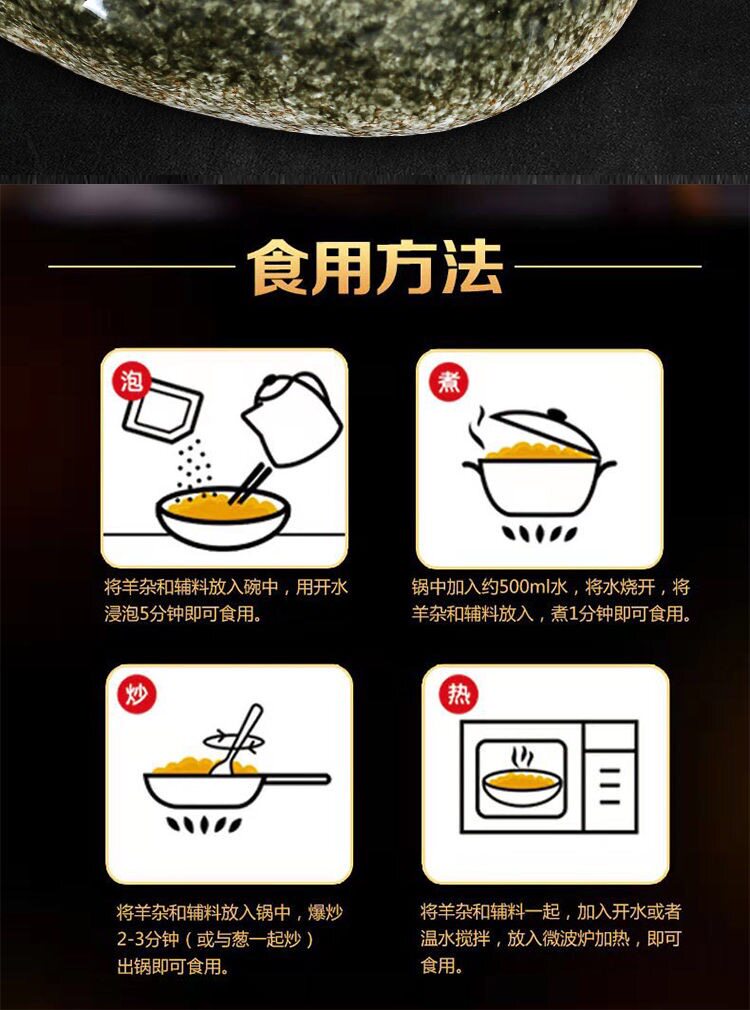 食用方法

泡

将羊杂和辅料放入碗中，用开水浸泡5分钟即可食用。

煮

锅中加入约500ml水，将水烧开，将羊杂和辅料放入，煮1分钟即可食用。

炒

将羊杂和辅料放入锅中，爆炒2-3分钟（或与葱一起炒）出锅即可食用。

热

将羊杂和辅料一起，加入开水或者温水搅拌，放入微波炉加热，即可食用。