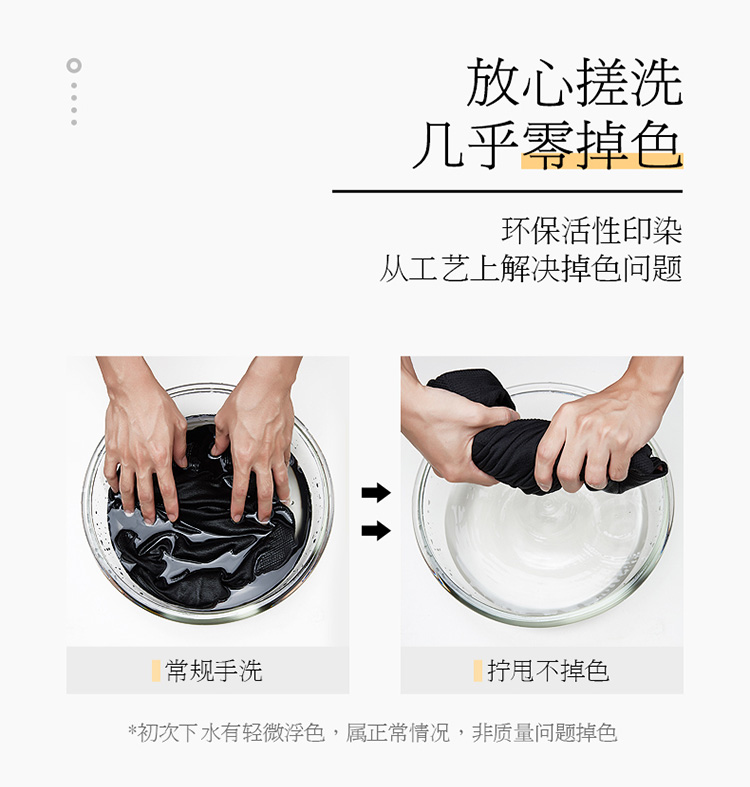 放心搓洗
几乎零掉色

环保活性印染
从工艺上解决掉色问题

常规手洗

拧甩不掉色

*初次下水有轻微浮色，属正常情况，非质量问题掉色