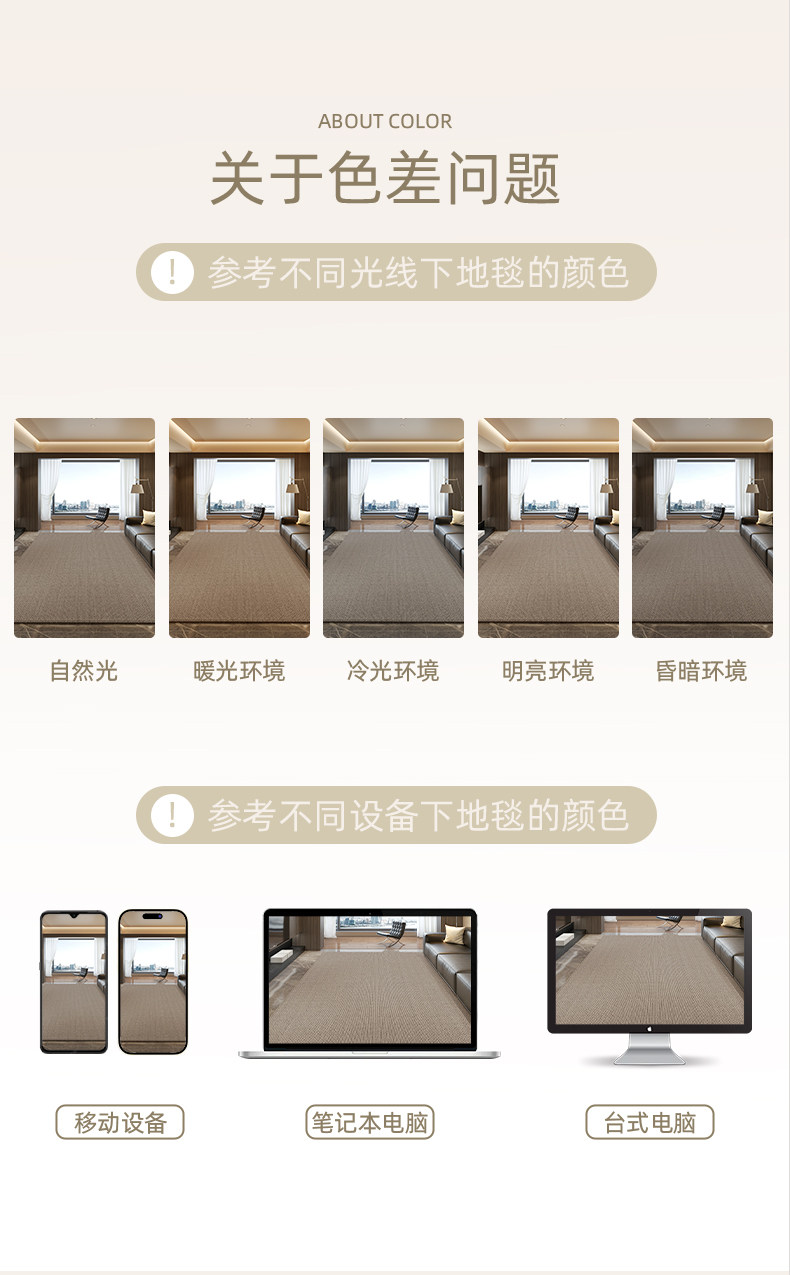 ABOUT COLOR

关于色差问题

! 参考不同光线下地毯的颜色

自然光

暖光环境

冷光环境

明亮环境

昏暗环境

! 参考不同设备下地毯的颜色

移动设备

笔记本电脑

台式电脑