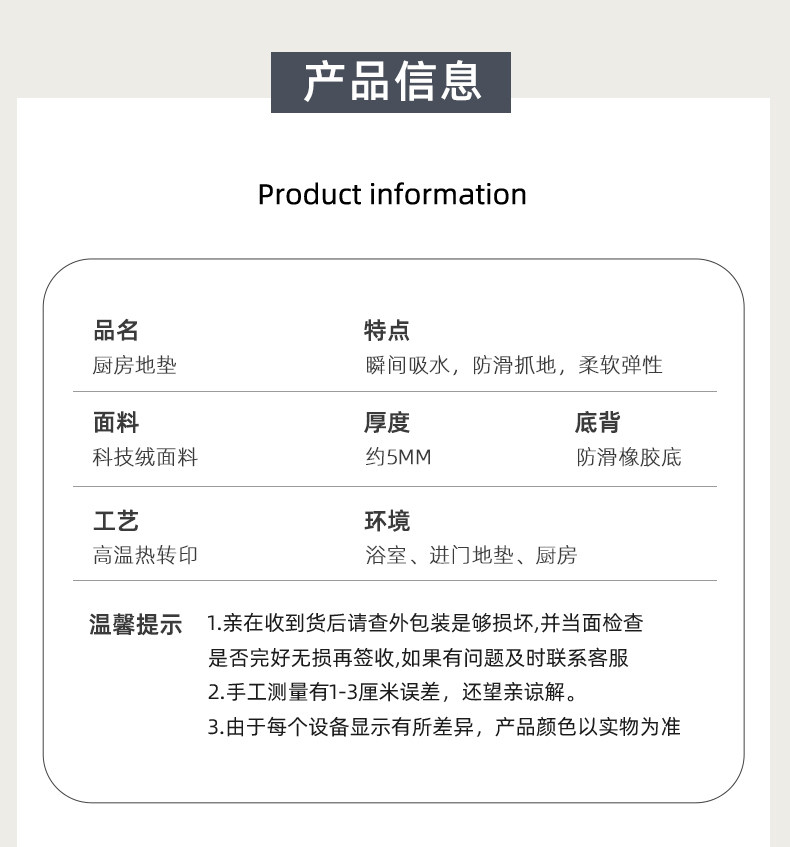 产品信息

Product information

品名
厨房地垫

特点
瞬间吸水，防滑抓地，柔软弹性

面料
科技绒面料

厚度
约5MM

底背
防滑橡胶底

工艺
高温热转印

环境
浴室、进门地垫、厨房

温馨提示
1.亲在收到货后请查外包装是够损坏,并当面检查是否完好无损再签收,如果有问题及时联系客服
2.手工测量有1-3厘米误差，还望亲谅解。
3.由于每个设备显示有所差异，产品颜色以实物为准