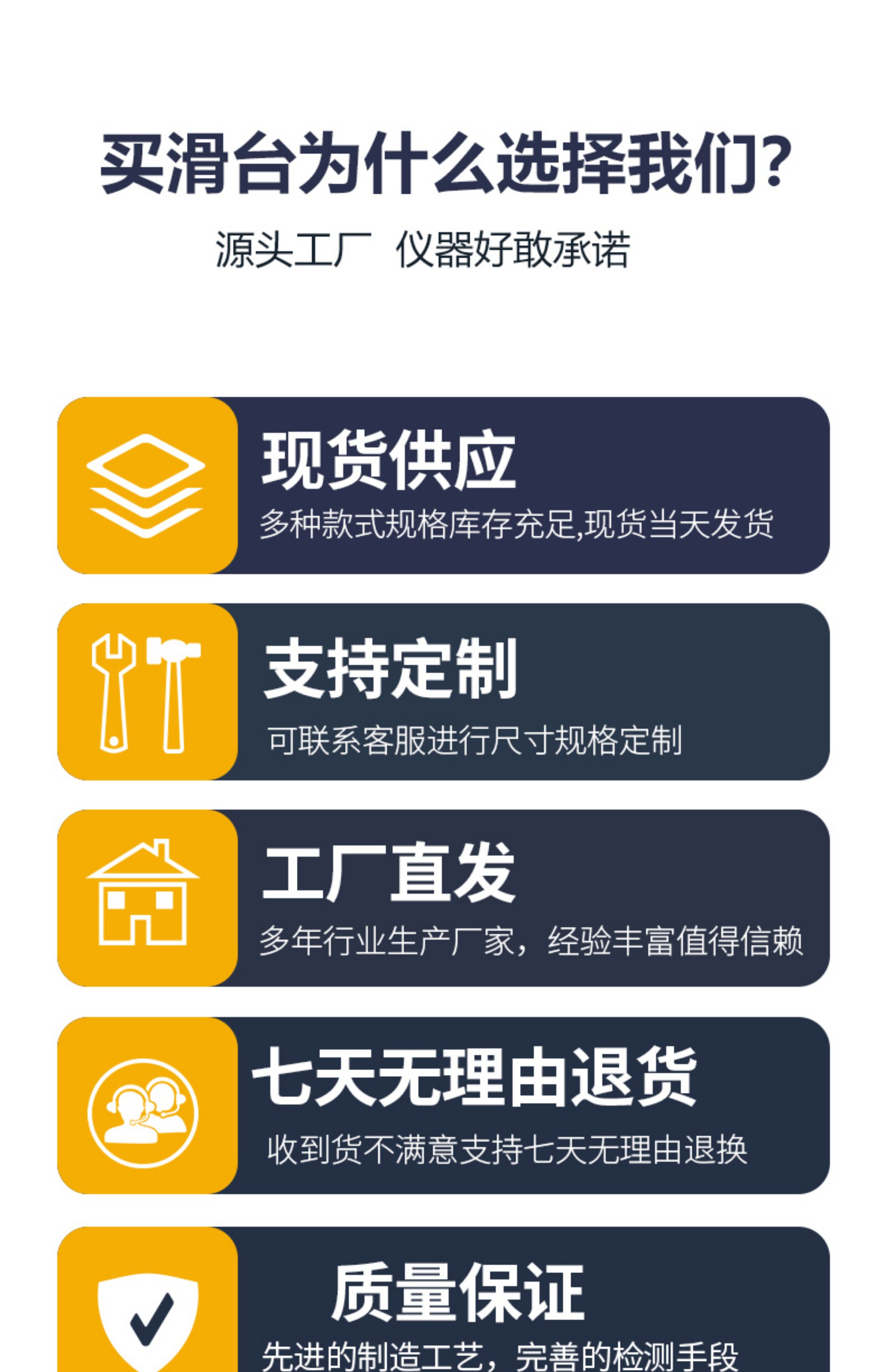 买滑台为什么选择我们?

源头工厂 仪器好敢承诺

现货供应

多种款式规格库存充足,现货当天发货

支持定制

可联系客服进行尺寸规格定制

工厂直发

多年行业生产厂家，经验丰富值得信赖

七天无理由退货

收到货不满意支持七天无理由退换

质量保证

先进的制造工艺，完善的检测手段