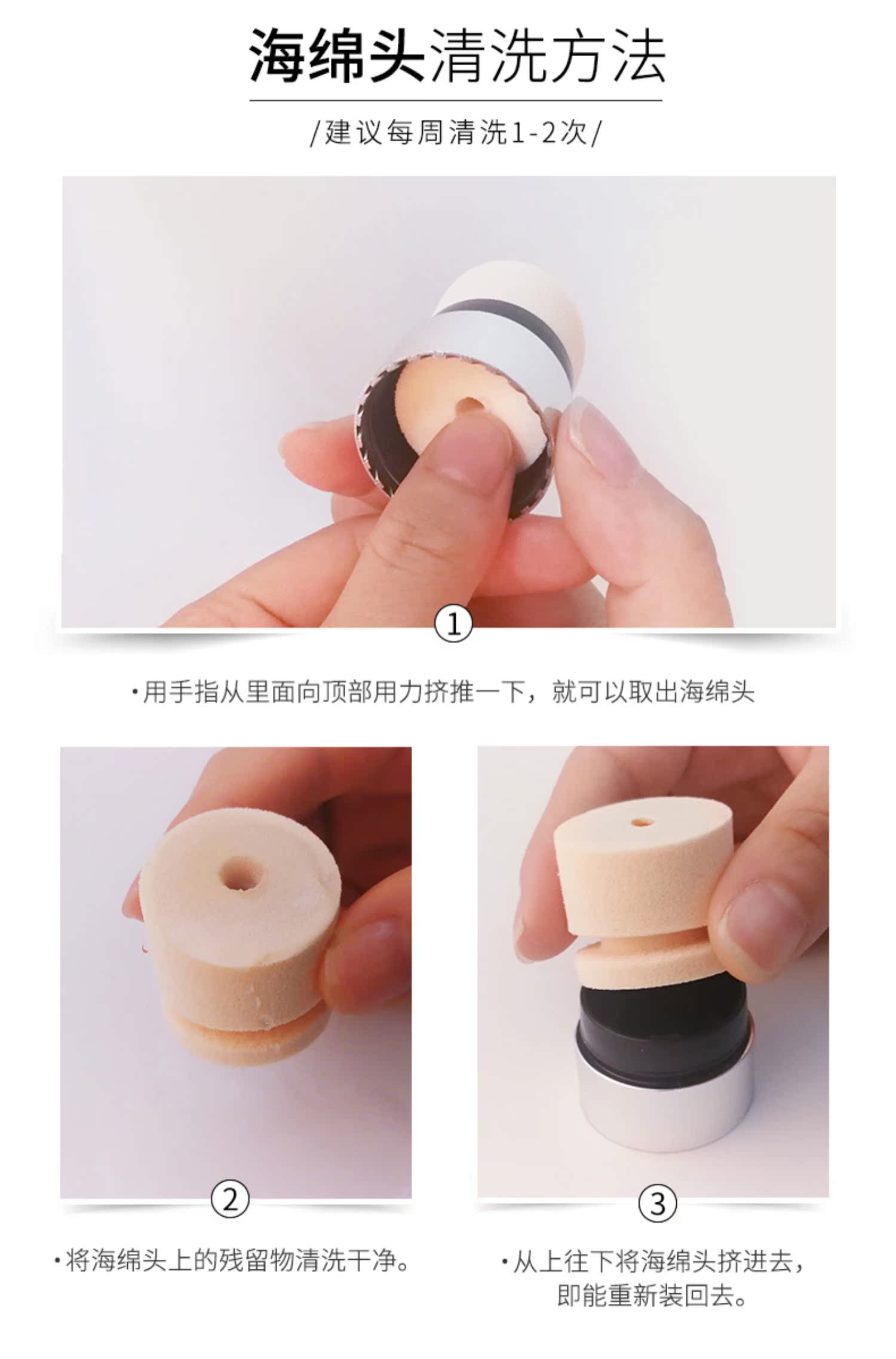 海绵头清洗方法

/建议每周清洗1-2次/

①

·用手指从里面向顶部用力挤推一下，就可以取出海绵头

②

·将海绵头上的残留物清洗干净。

③

·从上往下将海绵头挤进去，即能重新装回去。