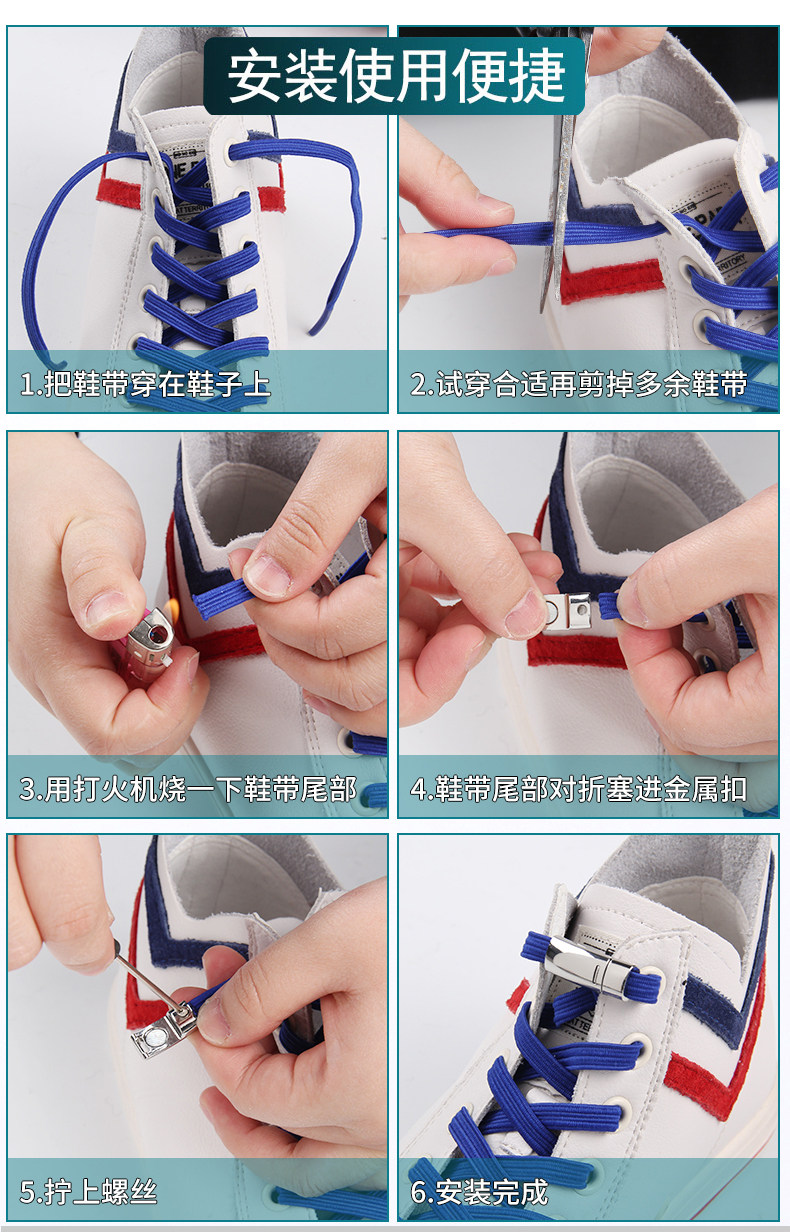 安装使用便捷

1.把鞋带穿在鞋子上

2.试穿合适再剪掉多余鞋带

3.用打火机烧一下鞋带尾部

4.鞋带尾部对折塞进金属扣

5.拧上螺丝

6.安装完成