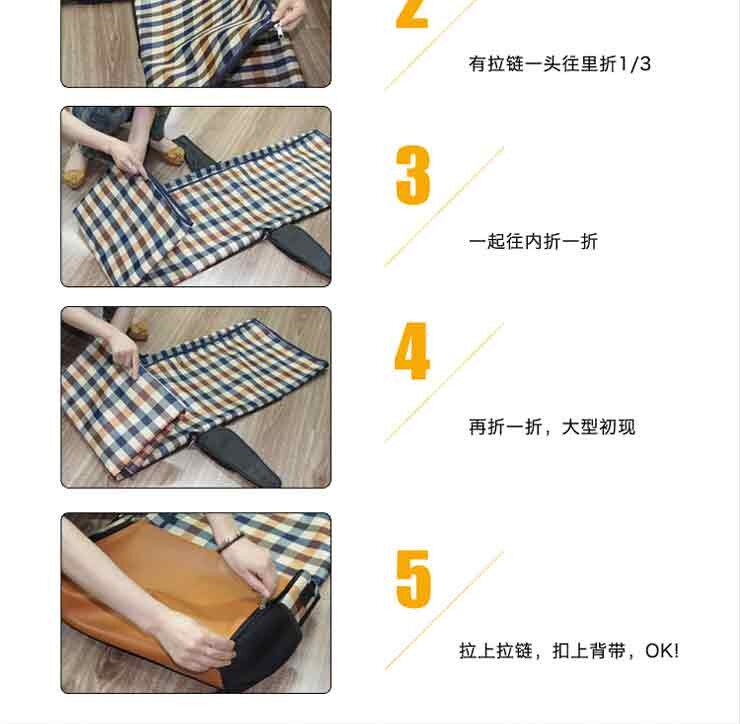 2

有拉链一头往里折1/3

3

一起往内折一折

4

再折一折，大型初现

5

拉上拉链，扣上背带，OK!