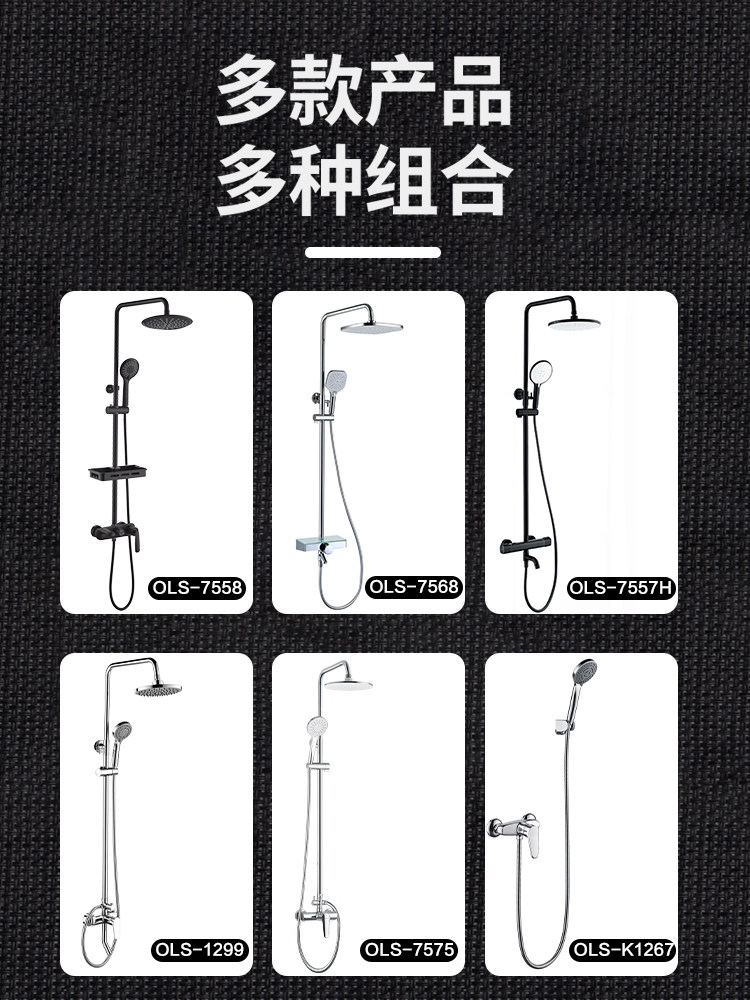 多款产品
多种组合

OLS-7558

OLS-7568

OLS-7557H

OLS-1299

OLS-7575

OLS-K1267