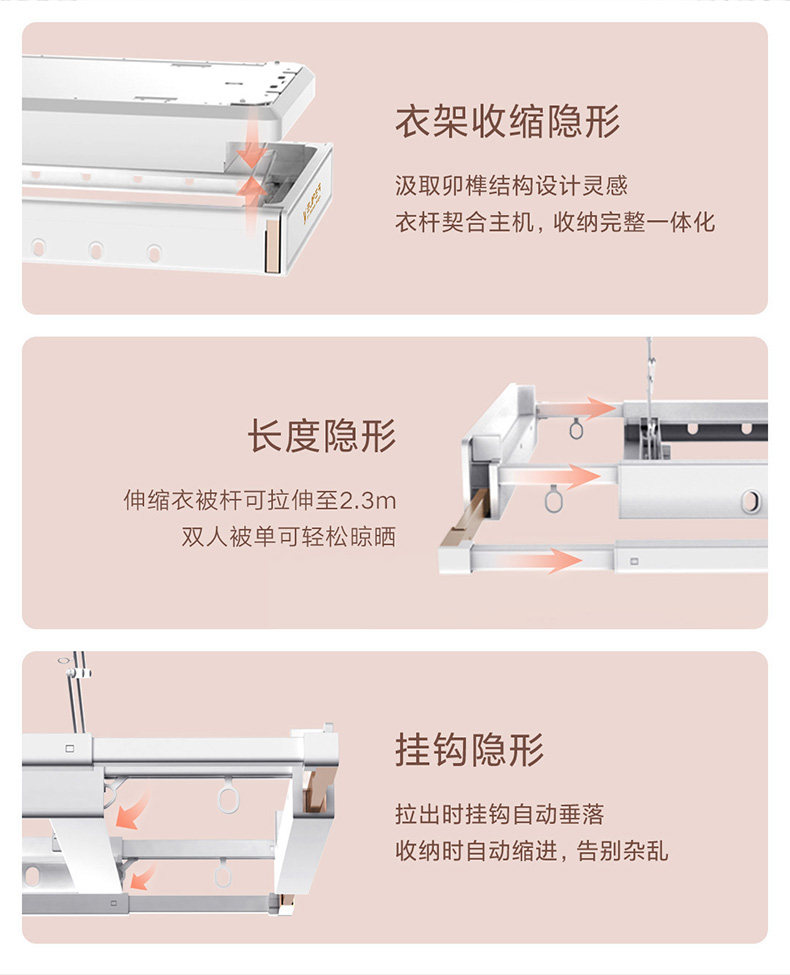 衣架收缩隐形

汲取卯榫结构设计灵感
衣杆契合主机，收纳完整一体化

长度隐形

伸缩衣被杆可拉伸至2.3m
双人被单可轻松晾晒

挂钩隐形

拉出时挂钩自动垂落
收纳时自动缩进，告别杂乱