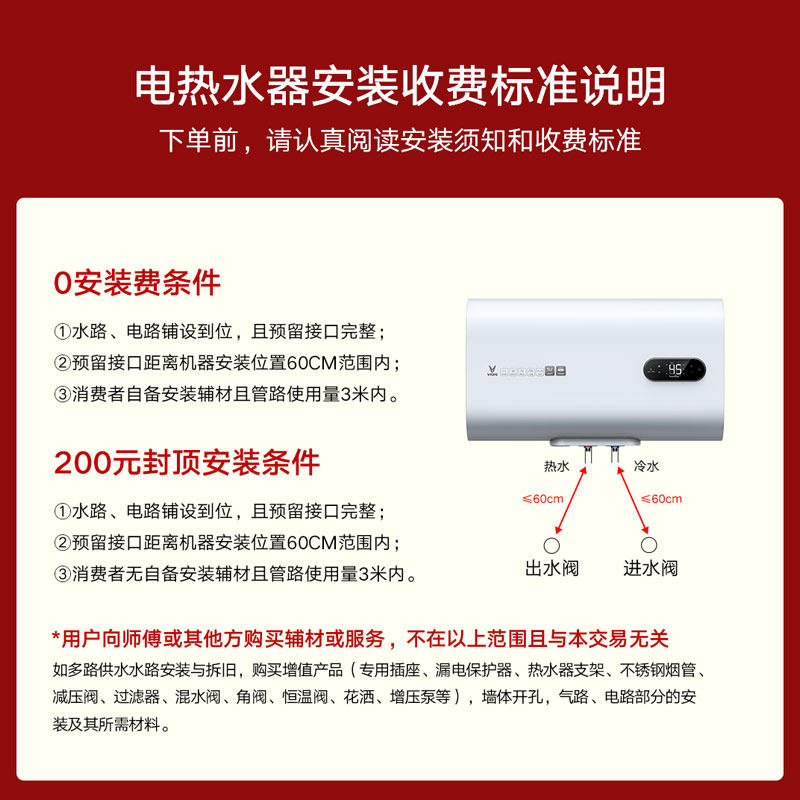 电热水器安装收费标准说明

下单前，请认真阅读安装须知和收费标准

0安装费条件

①水路、电路铺设到位，且预留接口完整；
②预留接口距离机器安装位置60CM范围内；
③消费者自备安装辅材且管路使用量3米内。

200元封顶安装条件

①水路、电路铺设到位，且预留接口完整；
②预留接口距离机器安装位置60CM范围内；
③消费者无自备安装辅材且管路使用量3米内。

45

热水
冷水
≤60cm
≤60cm
出水阀
进水阀

*用户向师傅或其他方购买辅材或服务，不在以上范围且与本交易无关

如多路供水水路安装与拆旧，购买增值产品（专用插座、漏电保护器、热水器支架、不锈钢烟管、减压阀、过滤器、混水阀、角阀、恒温阀、花洒、增压泵等），墙体开孔，气路、电路部分的安装及其所需材料。