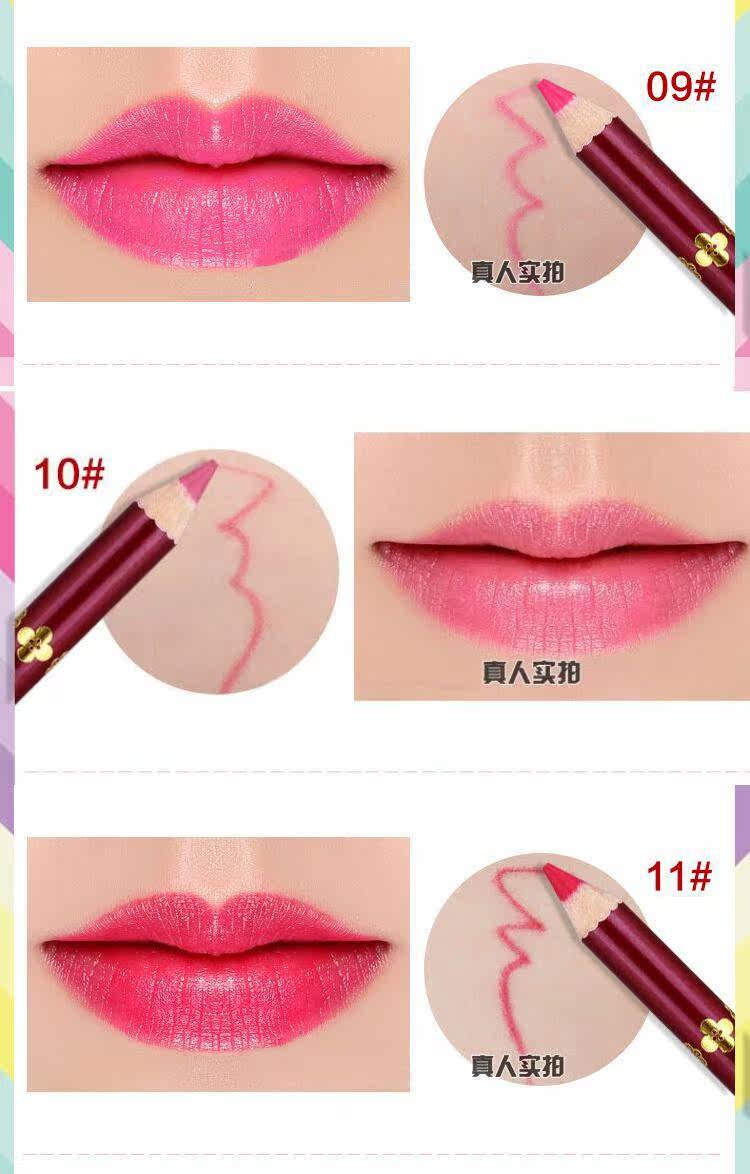 09#

真人实拍

10#

真人实拍

11#

真人实拍