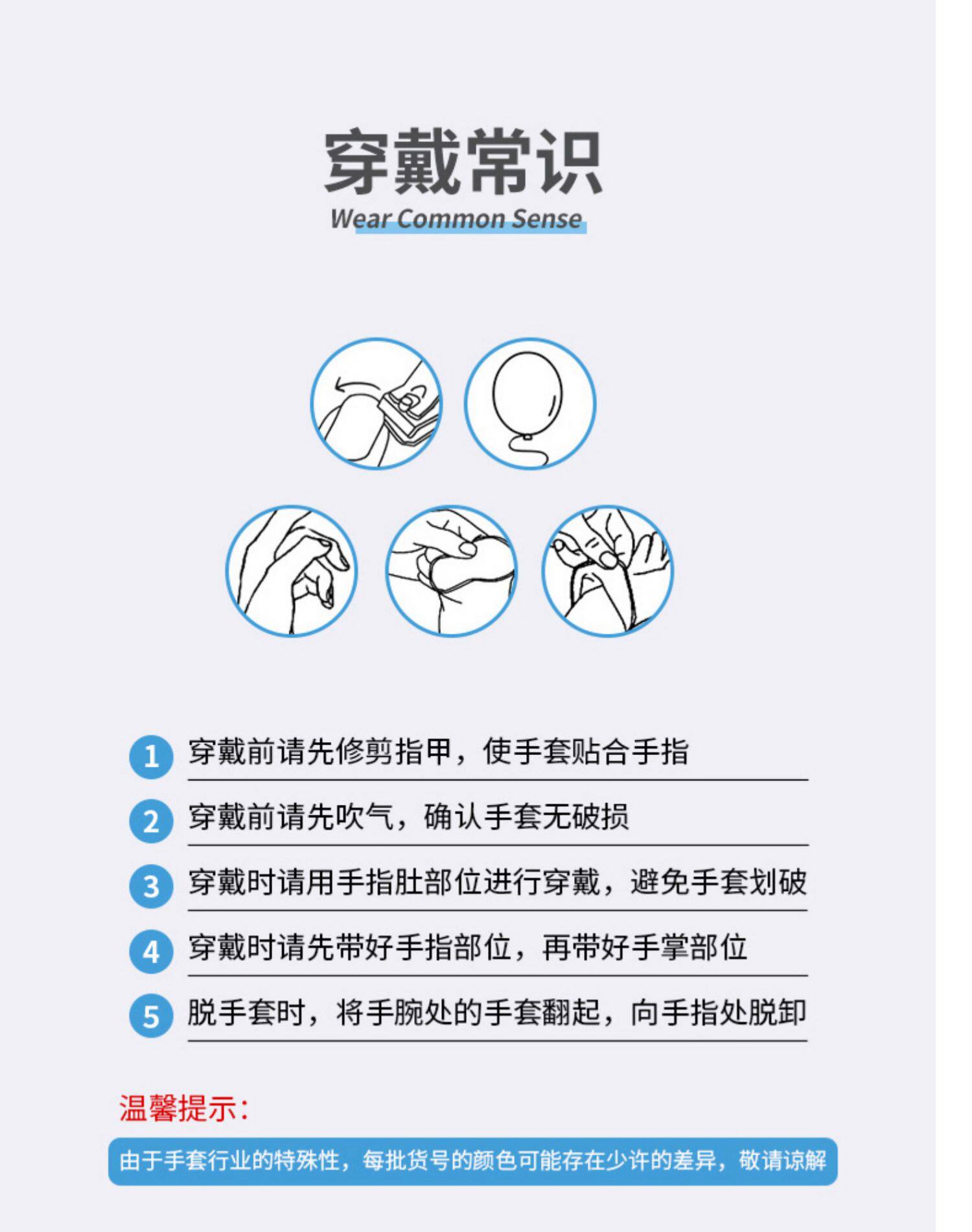 穿戴常识

Wear Common Sense

1 穿戴前请先修剪指甲，使手套贴合手指

2 穿戴前请先吹气，确认手套无破损

3 穿戴时请用手指肚部位进行穿戴，避免手套划破

4 穿戴时请先带好手指部位，再带好手掌部位

5 脱手套时，将手腕处的手套翻起，向手指处脱卸

温馨提示：

由于手套行业的特殊性，每批货号的颜色可能存在少许的差异，敬请谅解