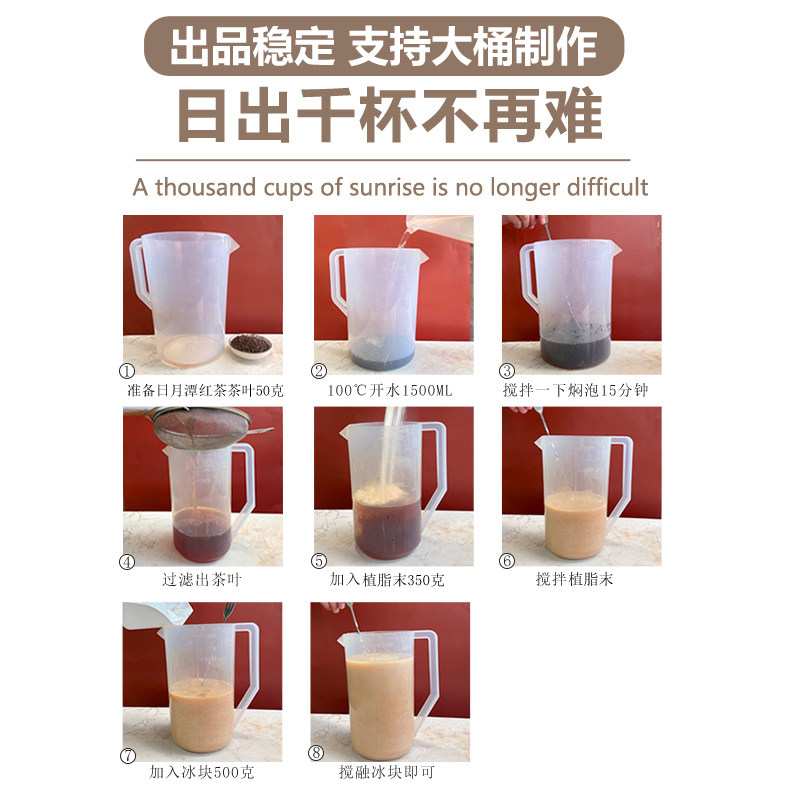 出品稳定 支持大桶制作
日出千杯不再难
A thousand cups of sunrise is no longer difficult

①
准备日月潭红茶茶叶50克

②
100℃开水1500ML

③
搅拌一下焖泡15分钟

④
过滤出茶叶

⑤
加入植脂末350克

⑥
搅拌植脂末

⑦
加入冰块500克

⑧
搅融冰块即可