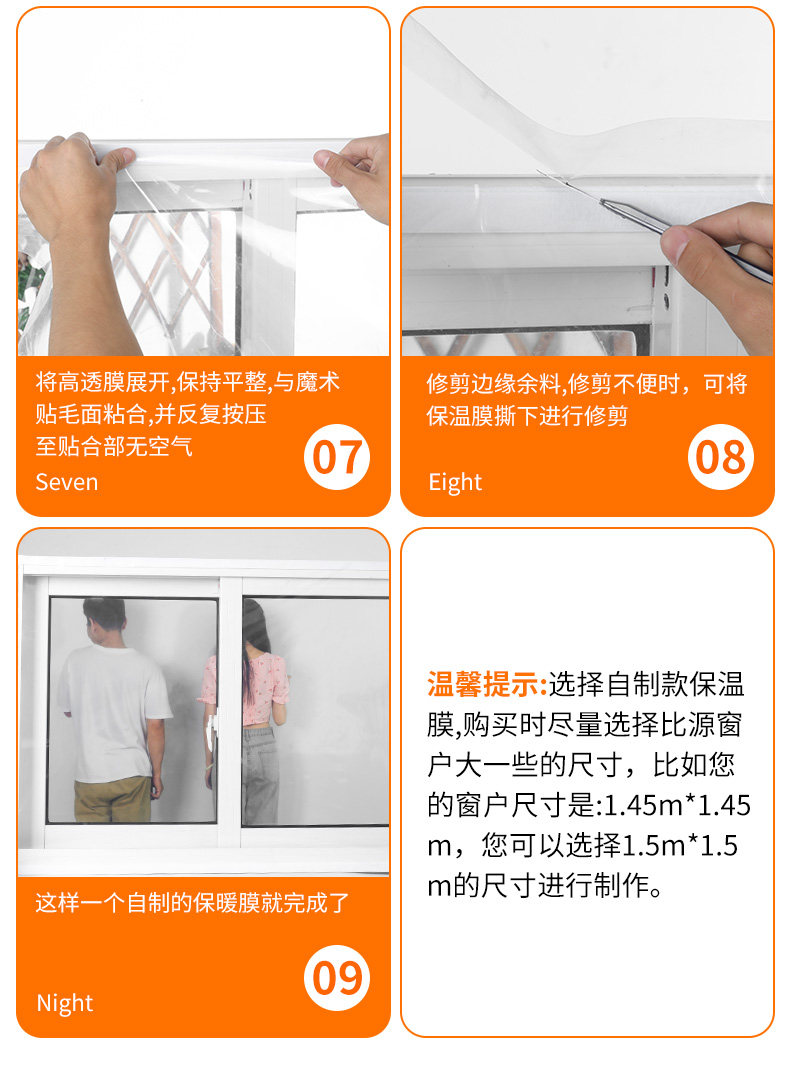 将高透膜展开,保持平整,与魔术贴毛面粘合,并反复按压至贴合部无空气

Seven

07

修剪边缘余料,修剪不便时，可将保温膜撕下进行修剪

Eight

08

这样一个自制的保暖膜就完成了

Night

09

温馨提示:选择自制款保温膜,购买时尽量选择比源窗户大一些的尺寸，比如您的窗户尺寸是:1.45m*1.45m，您可以选择1.5m*1.5m的尺寸进行制作。