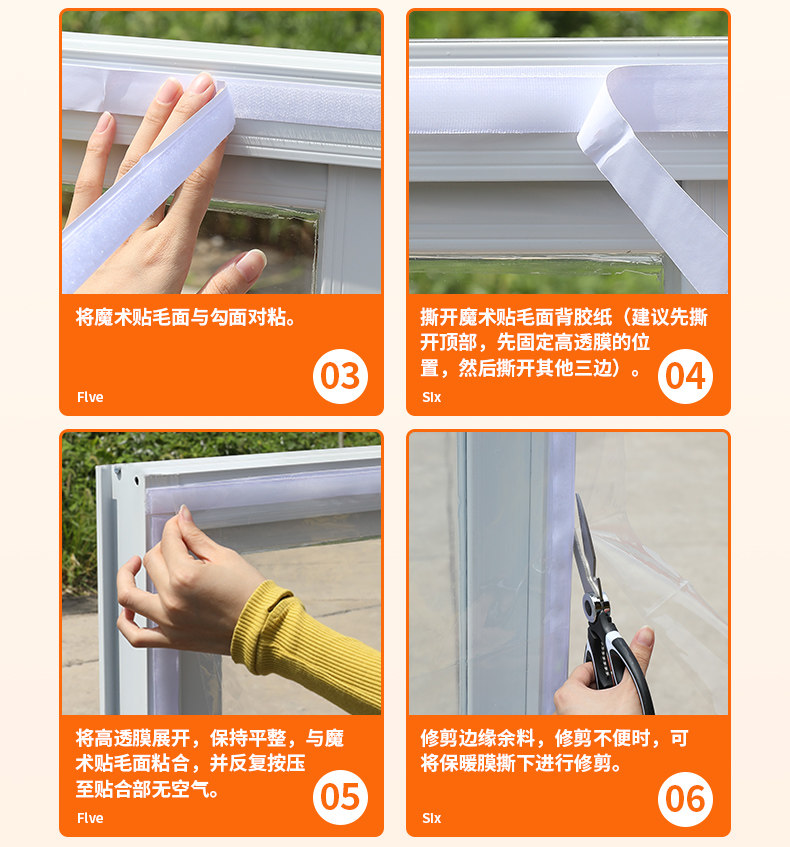 将魔术贴毛面与勾面对粘。

03

Flve

撕开魔术贴毛面背胶纸（建议先撕开顶部，先固定高透膜的位置，然后撕开其他三边）。

04

SIx

将高透膜展开，保持平整，与魔术贴毛面粘合，并反复按压至贴合部无空气。

05

Flve

修剪边缘余料，修剪不便时，可将保暖膜撕下进行修剪。

06

SIx