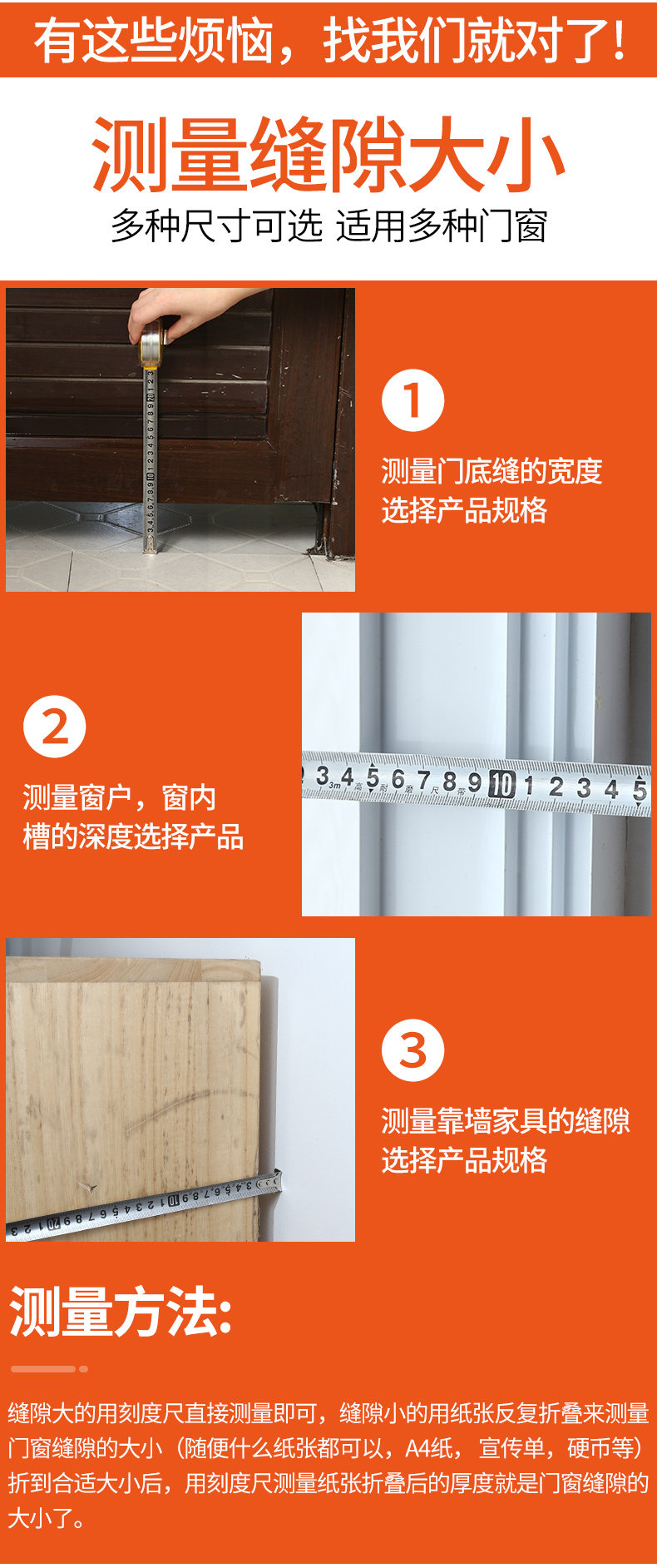 有这些烦恼，找我们就对了！

测量缝隙大小

多种尺寸可选 适用多种门窗

1

测量门底缝的宽度
选择产品规格

2

测量窗户，窗内
槽的深度选择产品

3 4 5 6 7 8 9 10 1 2 3 4 5

3

测量靠墙家具的缝隙
选择产品规格

测量方法:

缝隙大的用刻度尺直接测量即可，缝隙小的用纸张反复折叠来测量门窗缝隙的大小（随便什么纸张都可以，A4纸，宣传单，硬币等）折到合适大小后，用刻度尺测量纸张折叠后的厚度就是门窗缝隙的大小了。