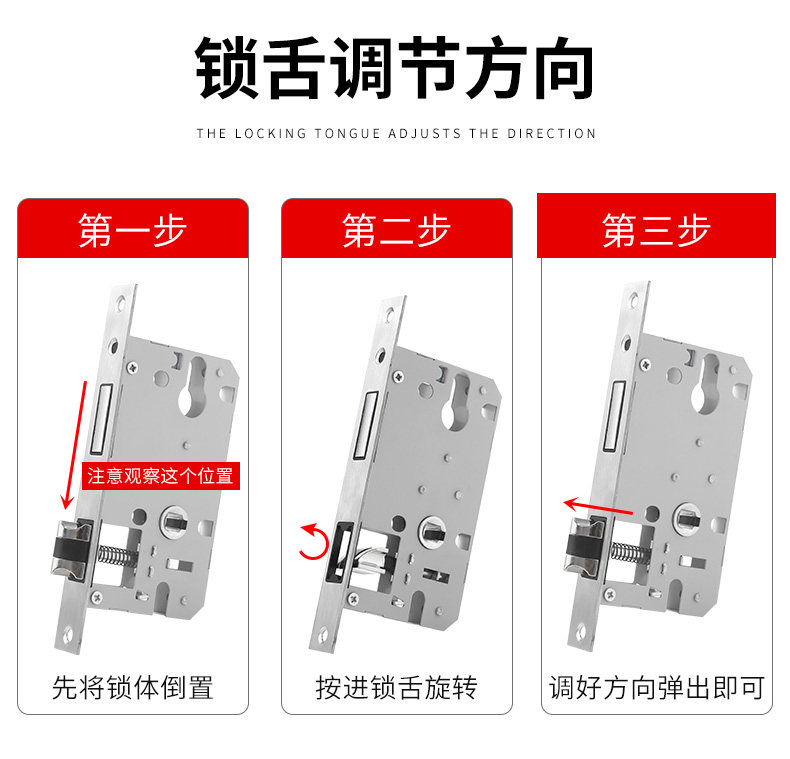 锁舌调节方向

THE LOCKING TONGUE ADJUSTS THE DIRECTION

第一步

注意观察这个位置

先将锁体倒置

第二步

按进锁舌旋转

第三步

调好方向弹出即可